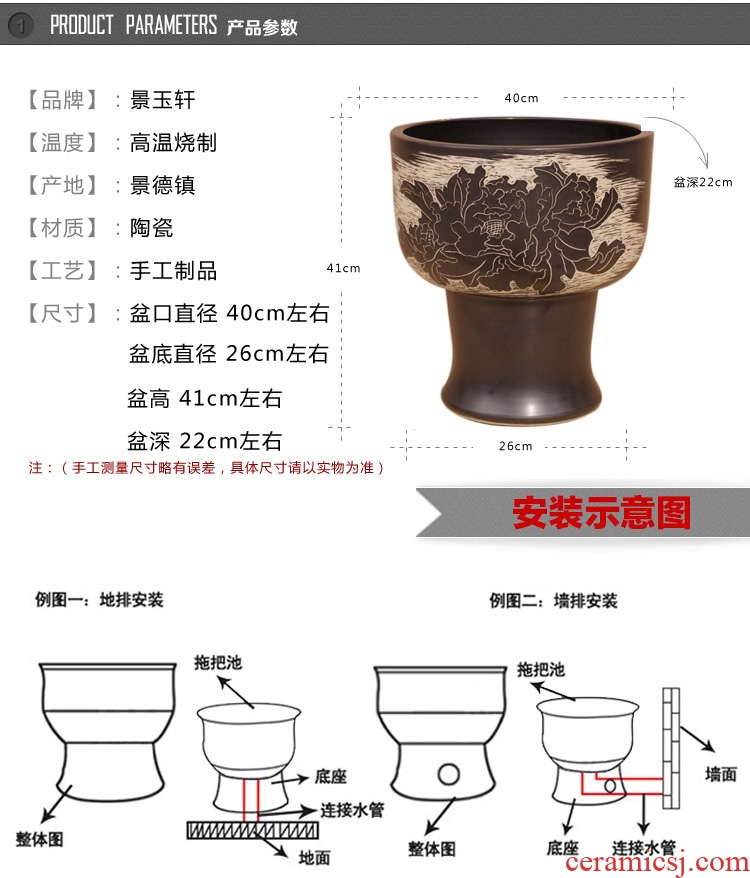 1 PRODUCT PARAMETERS 产品参数

【品牌】：景玉轩

【温度】：高温烧制

【产地】：景德镇

【材质】：陶瓷

【工艺】：手工制品

【尺寸】：盆口直径 40cm左右

盆底直径 26cm左右

盆高 41cm左右

盆深 22cm左右

注：（手工测量尺寸略有误差，具体尺寸请以实物为准）

40cm

盆深22cm

41cm

26cm

安装示意图

例图一：地排安装

拖把池

底座

连接水管

地面

整体图

例图二：墙排安装

拖把池

墙面

整体图

底座

连接水管

ceramicsj.com