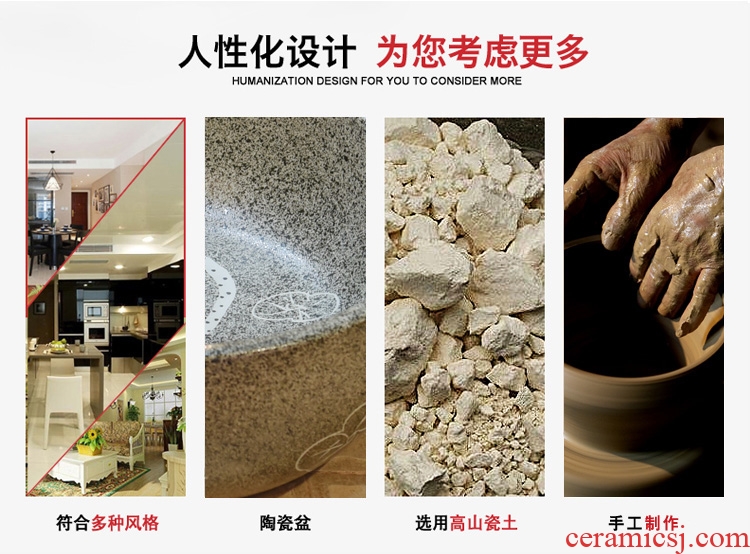 人性化设计 为您考虑更多
HUMANIZATION DESIGN FOR YOU TO CONSIDER MORE

符合多种风格

陶瓷盆

选用高山瓷土

手工制作.

ceramicsj.com