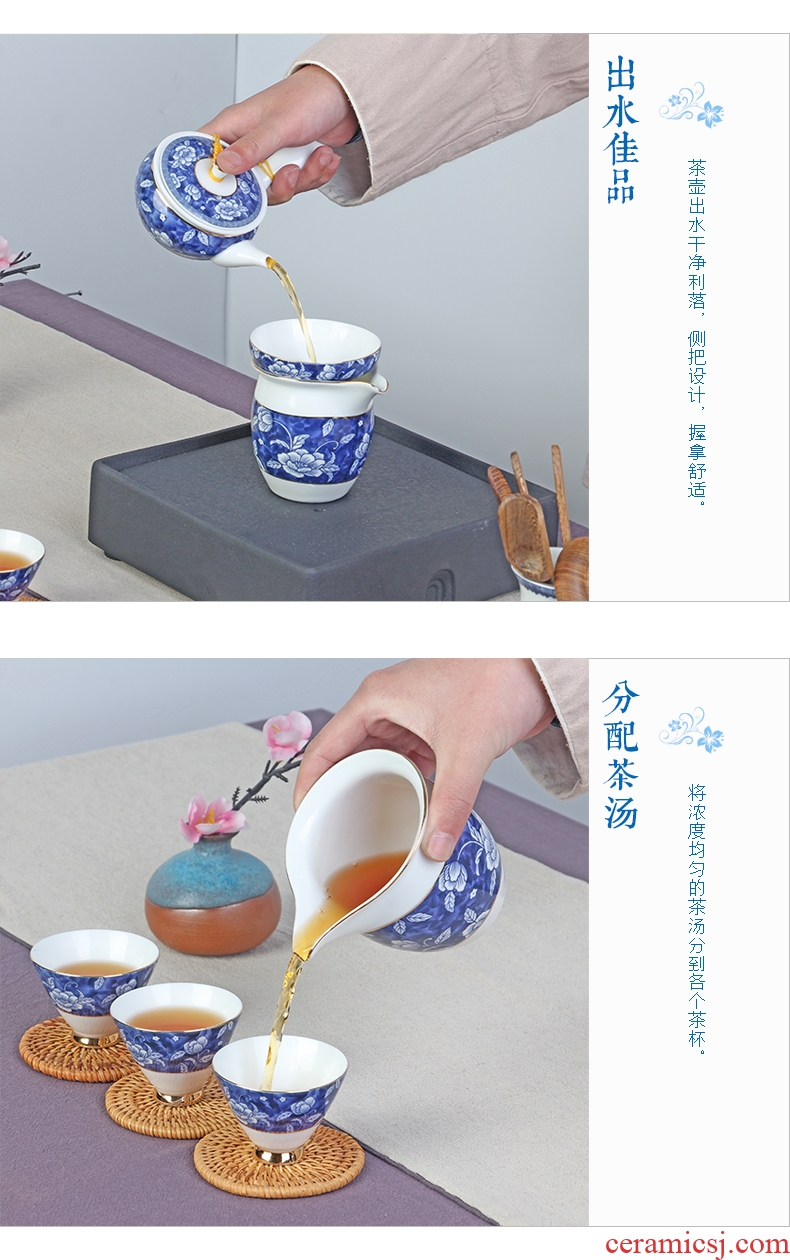 出水佳品

茶壶出水干净利落，侧把设计，握拿舒适。

分配茶汤

将浓度均匀的茶汤分到各个茶杯。

ceramicsj.com