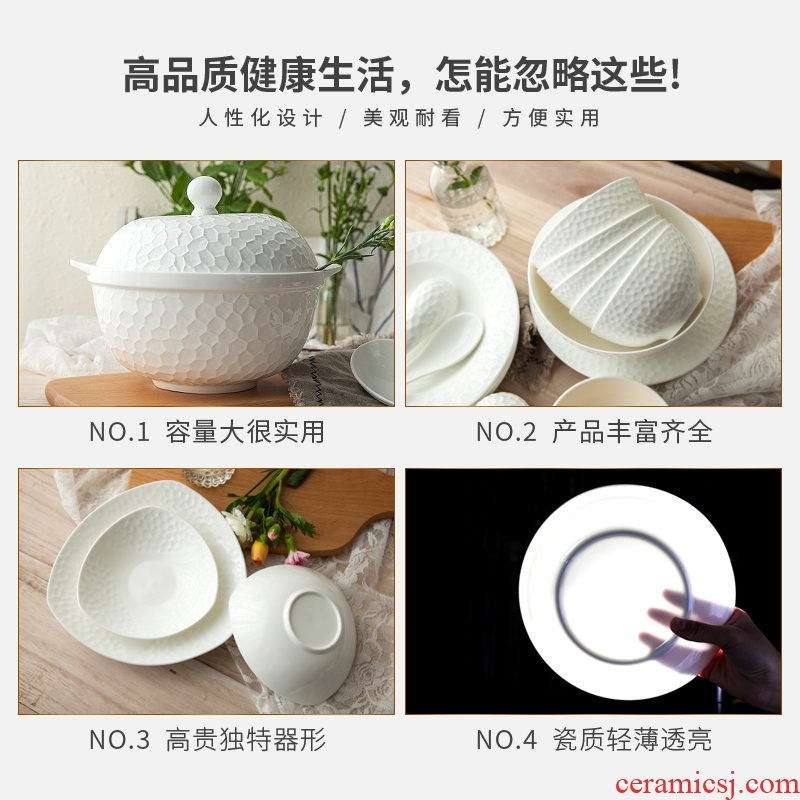 高品质健康生活，怎能忽略这些！

人性化设计 / 美观耐看 / 方便实用

NO.1 容量大很实用

NO.2 产品丰富齐全

NO.3 高贵独特器形

NO.4 瓷质轻薄透亮

ceramicsj.com