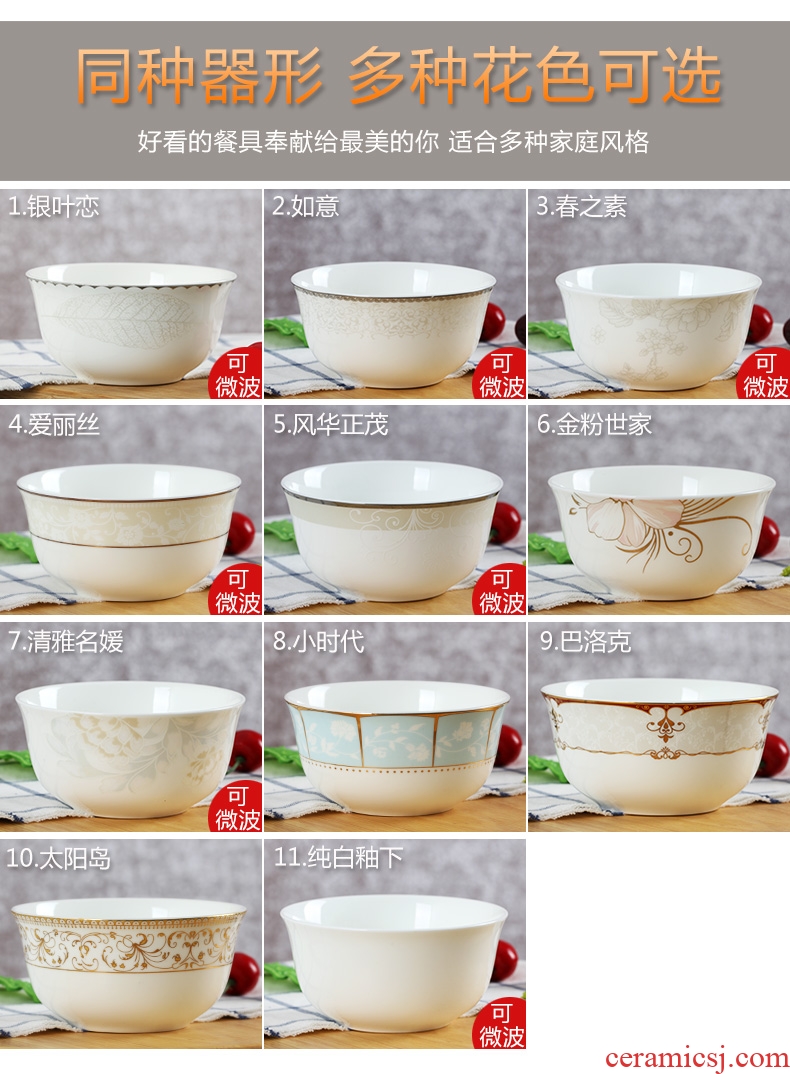 同种器形 多种花色可选

好看的餐具奉献给最美的你 适合多种家庭风格

1.银叶恋

可微波

2.如意

可微波

3.春之素

可微波

4.爱丽丝

可微波

5.风华正茂

可微波

6.金粉世家

7.清雅名媛

可微波

8.小时代

9.巴洛克

10.太阳岛

11.纯白釉下

可微波

ceramicsj.com