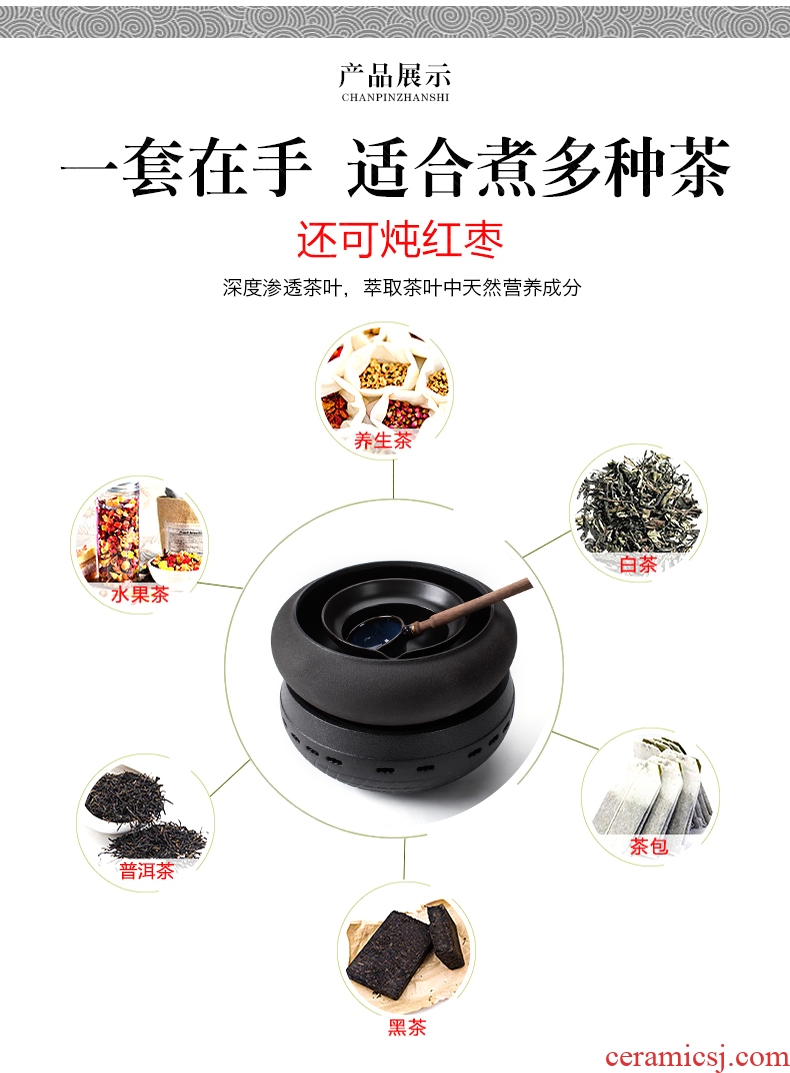 产品展示
CHANPINZHANSHI

一套在手 适合煮多种茶

还可炖红枣

深度渗透茶叶，萃取茶叶中天然营养成分

养生茶

水果茶

白茶

普洱茶

茶包

黑茶

ceramicsj.com