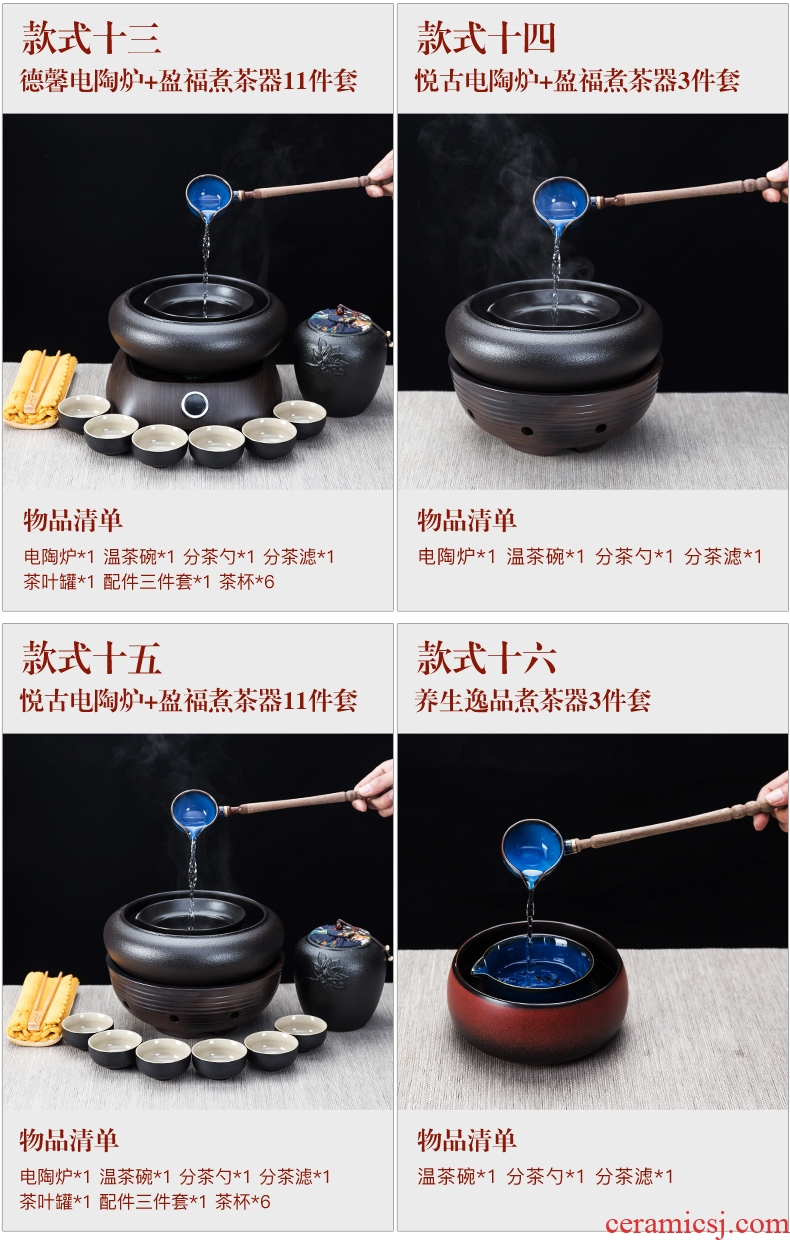 款式十三
德馨电陶炉+盈福煮茶器11件套

物品清单
电陶炉*1 温茶碗*1 分茶勺*1 分茶滤*1 茶叶罐*1 配件三件套*1 茶杯*6

款式十四
悦古电陶炉+盈福煮茶器3件套

物品清单
电陶炉*1 温茶碗*1 分茶勺*1 分茶滤*1

款式十五
悦古电陶炉+盈福煮茶器11件套

物品清单
电陶炉*1 温茶碗*1 分茶勺*1 分茶滤*1 茶叶罐*1 配件三件套*1 茶杯*6

款式十六
养生逸品煮茶器3件套

物品清单
温茶碗*1 分茶勺*1 分茶滤*1

ceramicsj.com