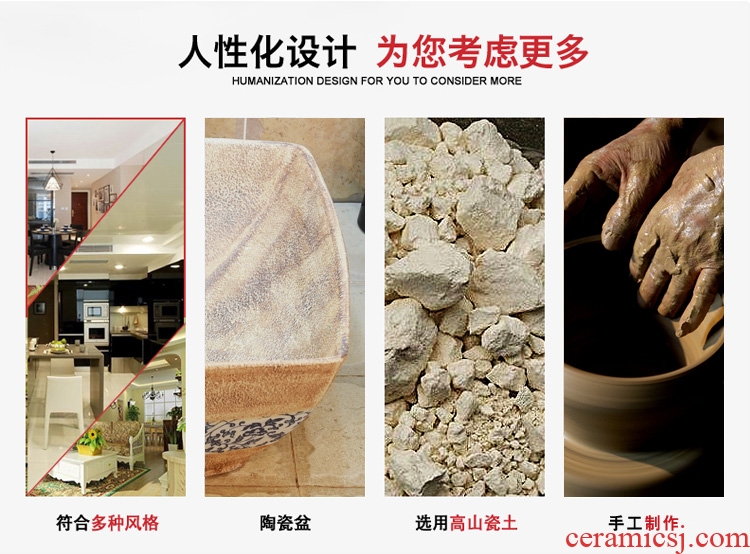 人性化设计 为您考虑更多
HUMANIZATION DESIGN FOR YOU TO CONSIDER MORE

符合多种风格

陶瓷盆

选用高山瓷土

手工制作.

ceramicsj.com