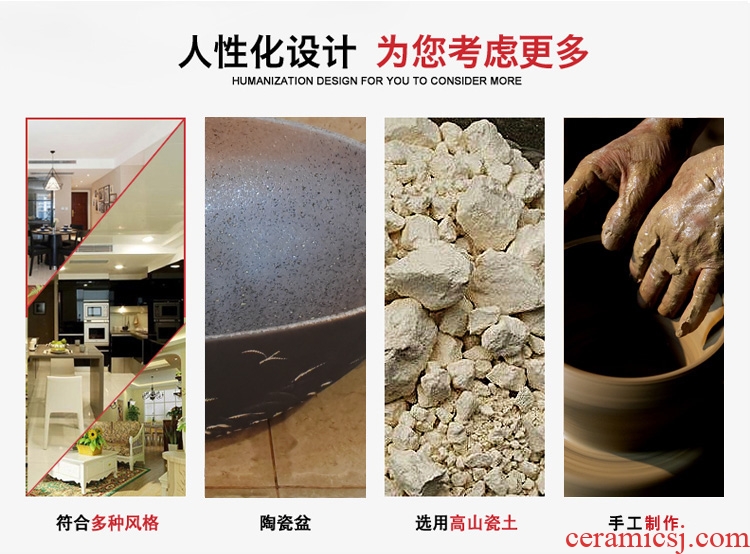 人性化设计 为您考虑更多
HUMANIZATION DESIGN FOR YOU TO CONSIDER MORE

符合多种风格

陶瓷盆

选用高山瓷土

手工制作.

ceramicsj.com