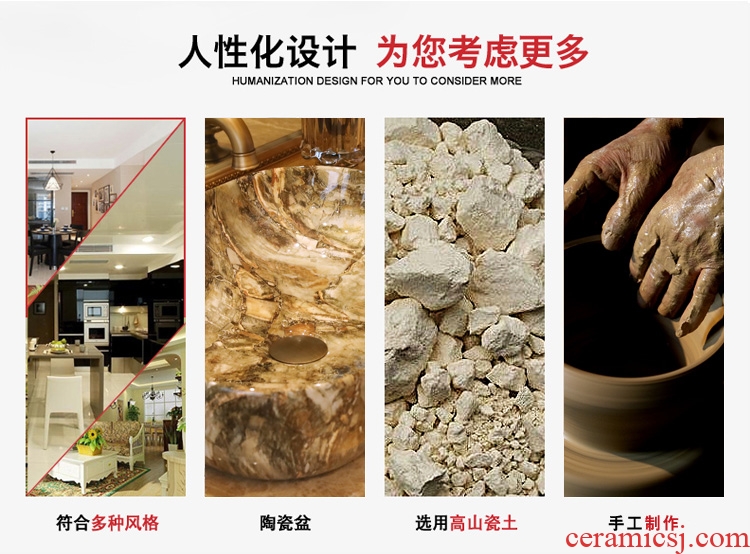 人性化设计 为您考虑更多
HUMANIZATION DESIGN FOR YOU TO CONSIDER MORE

符合多种风格

陶瓷盆

选用高山瓷土

手工制作.

ceramicsj.com