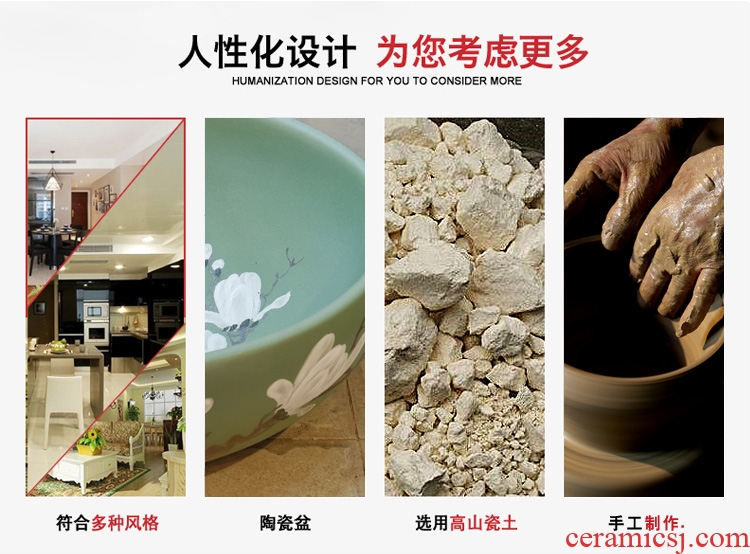 人性化设计 为您考虑更多
HUMANIZATION DESIGN FOR YOU TO CONSIDER MORE

符合多种风格

陶瓷盆

选用高山瓷土

手工制作.

ceramicsj.com