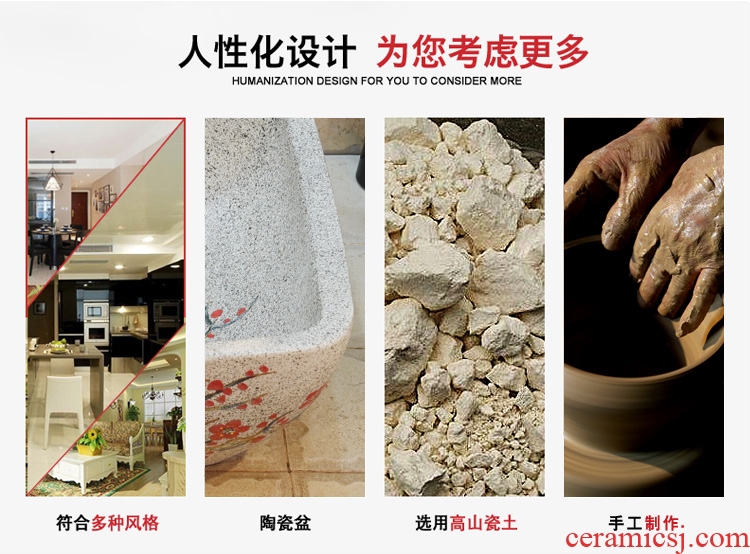 人性化设计 为您考虑更多
HUMANIZATION DESIGN FOR YOU TO CONSIDER MORE

符合多种风格

陶瓷盆

选用高山瓷土

手工制作.

ceramicsj.com