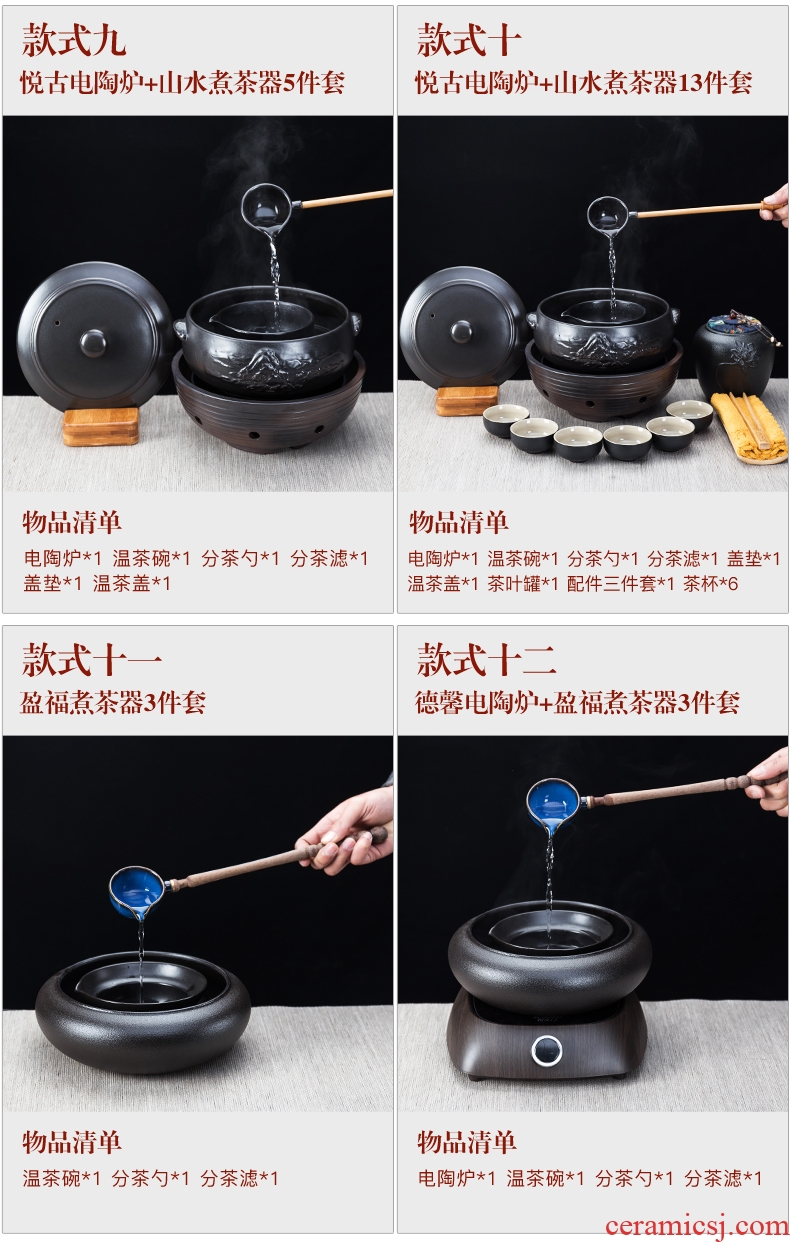 款式九
悦古电陶炉+山水煮茶器5件套

物品清单
电陶炉*1 温茶碗*1 分茶勺*1 分茶滤*1 盖垫*1 温茶盖*1

款式十
悦古电陶炉+山水煮茶器13件套

物品清单
电陶炉*1 温茶碗*1 分茶勺*1 分茶滤*1 盖垫*1 温茶盖*1 茶叶罐*1 配件三件套*1 茶杯*6

款式十一
盈福煮茶器3件套

物品清单
温茶碗*1 分茶勺*1 分茶滤*1

款式十二
德馨电陶炉+盈福煮茶器3件套

物品清单
电陶炉*1 温茶碗*1 分茶勺*1 分茶滤*1

ceramicsj.com