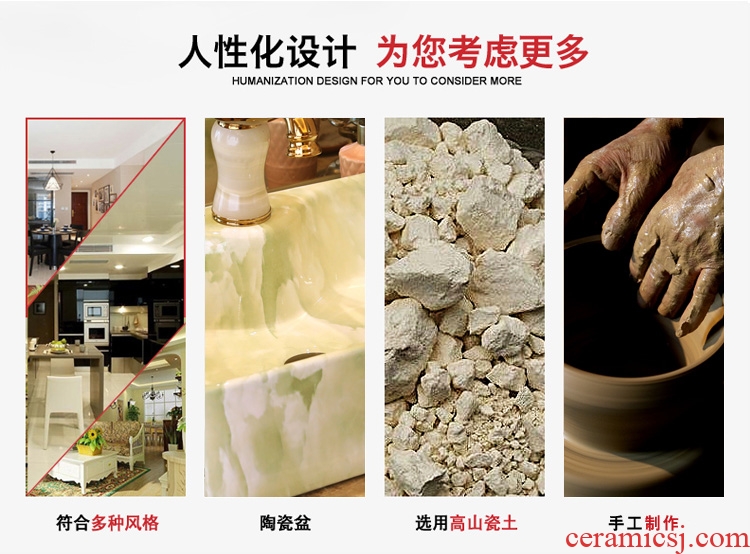 人性化设计 为您考虑更多
HUMANIZATION DESIGN FOR YOU TO CONSIDER MORE

符合多种风格

陶瓷盆

选用高山瓷土

手工制作.

ceramicsj.com