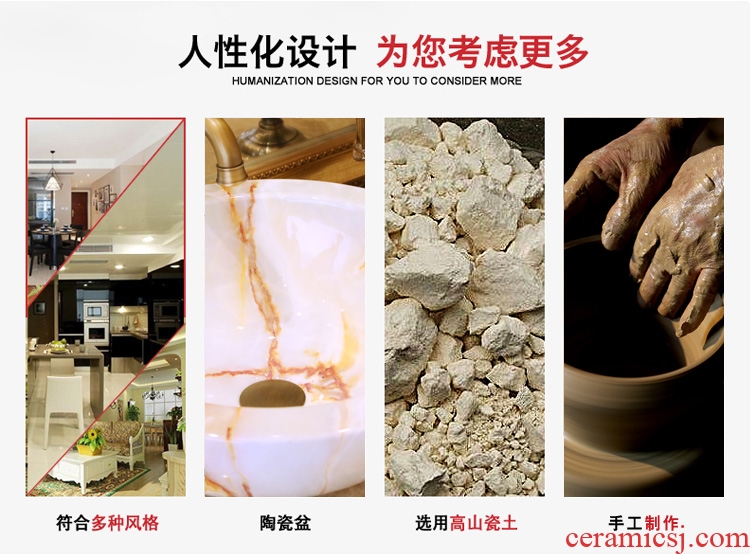 人性化设计 为您考虑更多
HUMANIZATION DESIGN FOR YOU TO CONSIDER MORE

符合多种风格

陶瓷盆

选用高山瓷土

手工制作.

ceramicsj.com