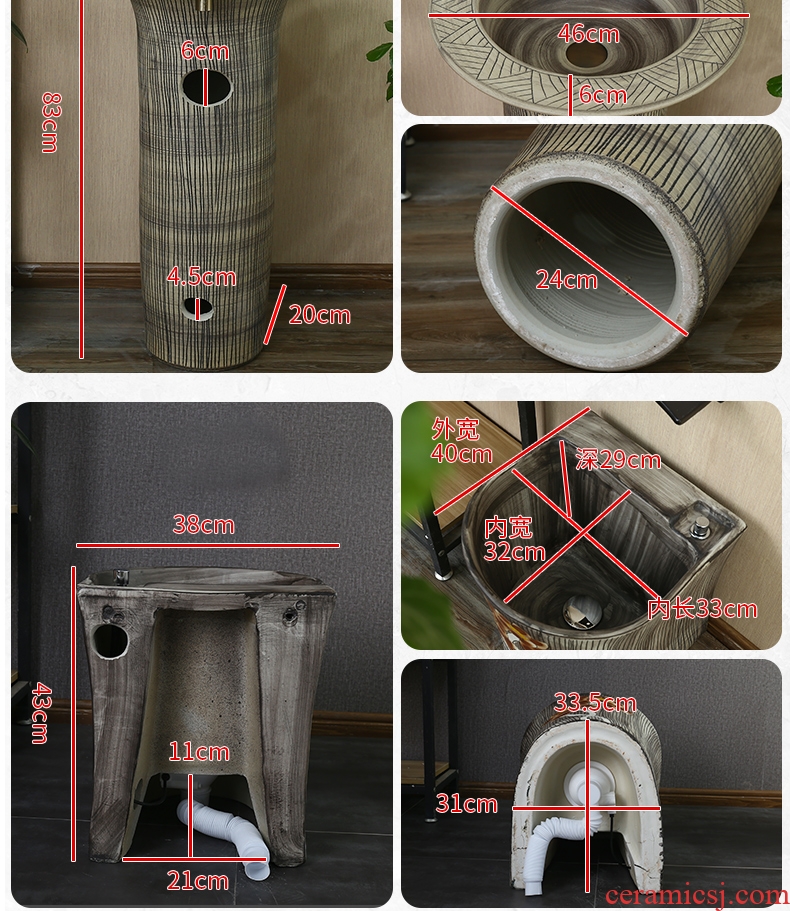 83cm
6cm
4.5cm
20cm
46cm
6cm
24cm
38cm
43cm
11cm
21cm
外宽
40cm
深29cm
内宽
32cm
内长33cm
33.5cm
31cm
ceramicsj.com