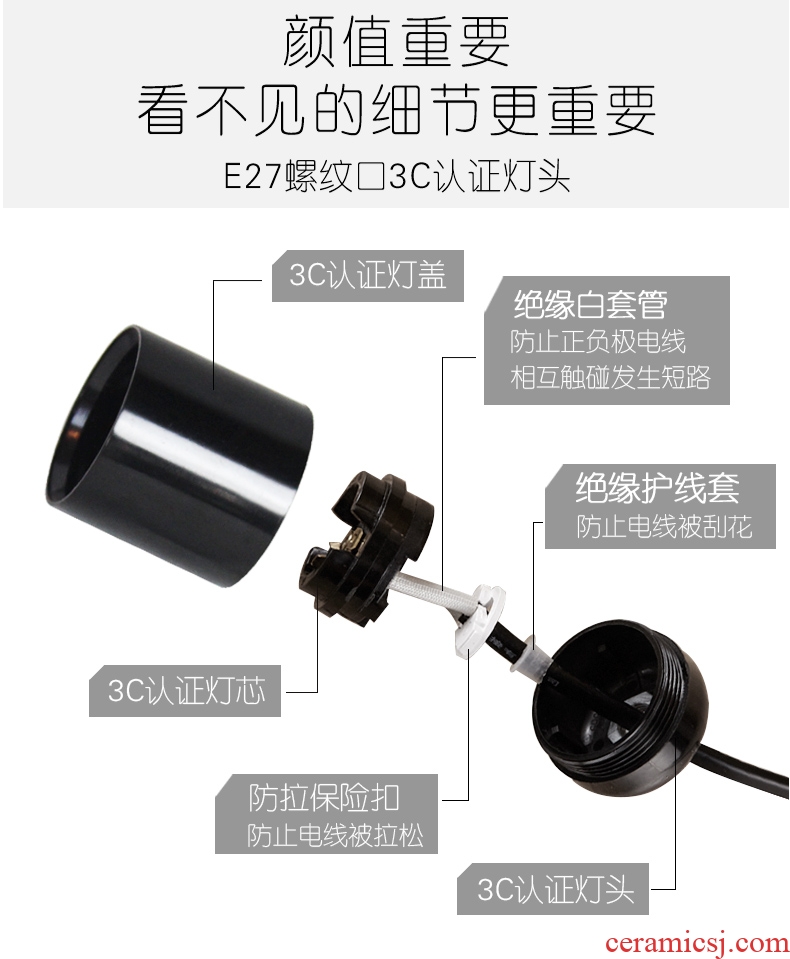 颜值重要
看不见的细节更重要
E27螺纹口3C认证灯头

3C认证灯盖

绝缘白套管
防止正负极电线
相互触碰发生短路

绝缘护线套
防止电线被刮花

3C认证灯芯

防拉保险扣
防止电线被拉松

3C认证灯头

ceramicsj.com