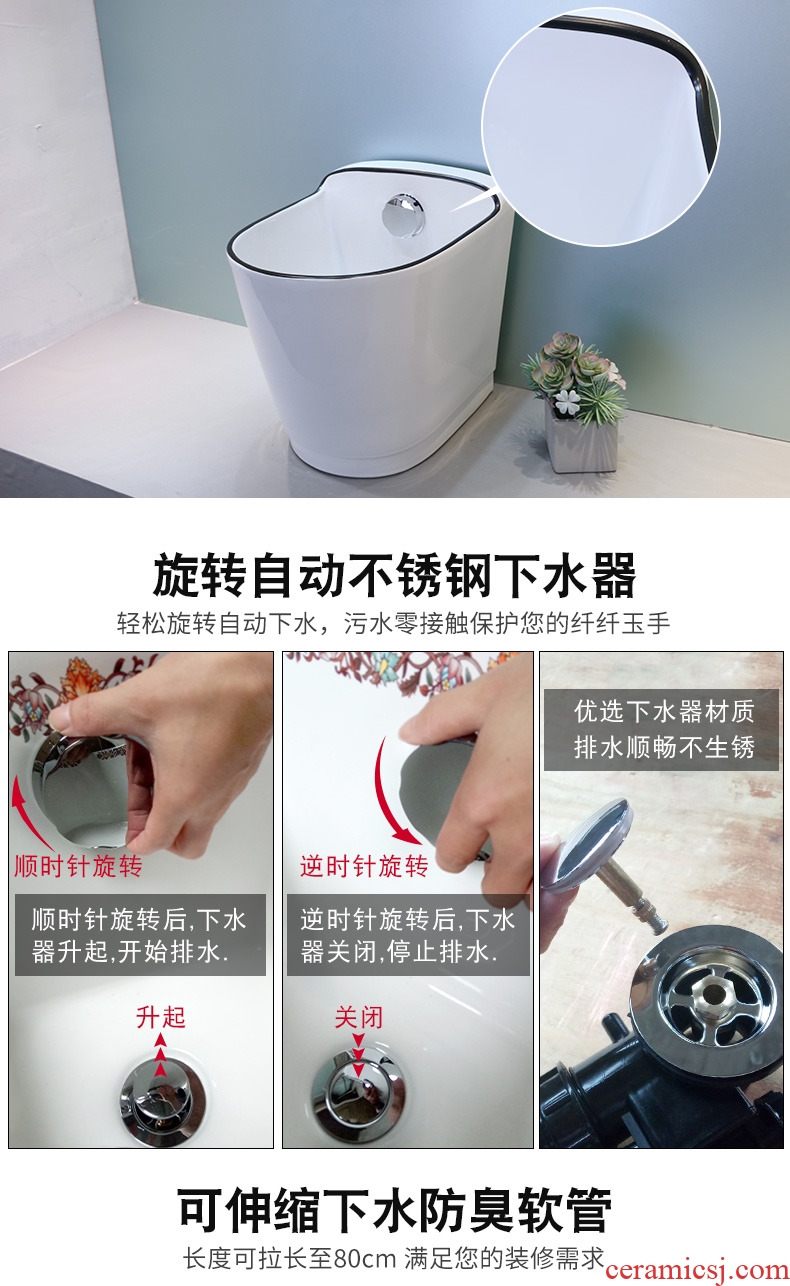 旋转自动不锈钢下水器

轻松旋转自动下水，污水零接触保护您的纤纤玉手

顺时针旋转

顺时针旋转后,下水器升起,开始排水.

升起

逆时针旋转

逆时针旋转后,下水器关闭,停止排水.

关闭

优选下水器材质
排水顺畅不生锈

可伸缩下水防臭软管

长度可拉长至80cm 满足您的装修需求

ceramicsj.com