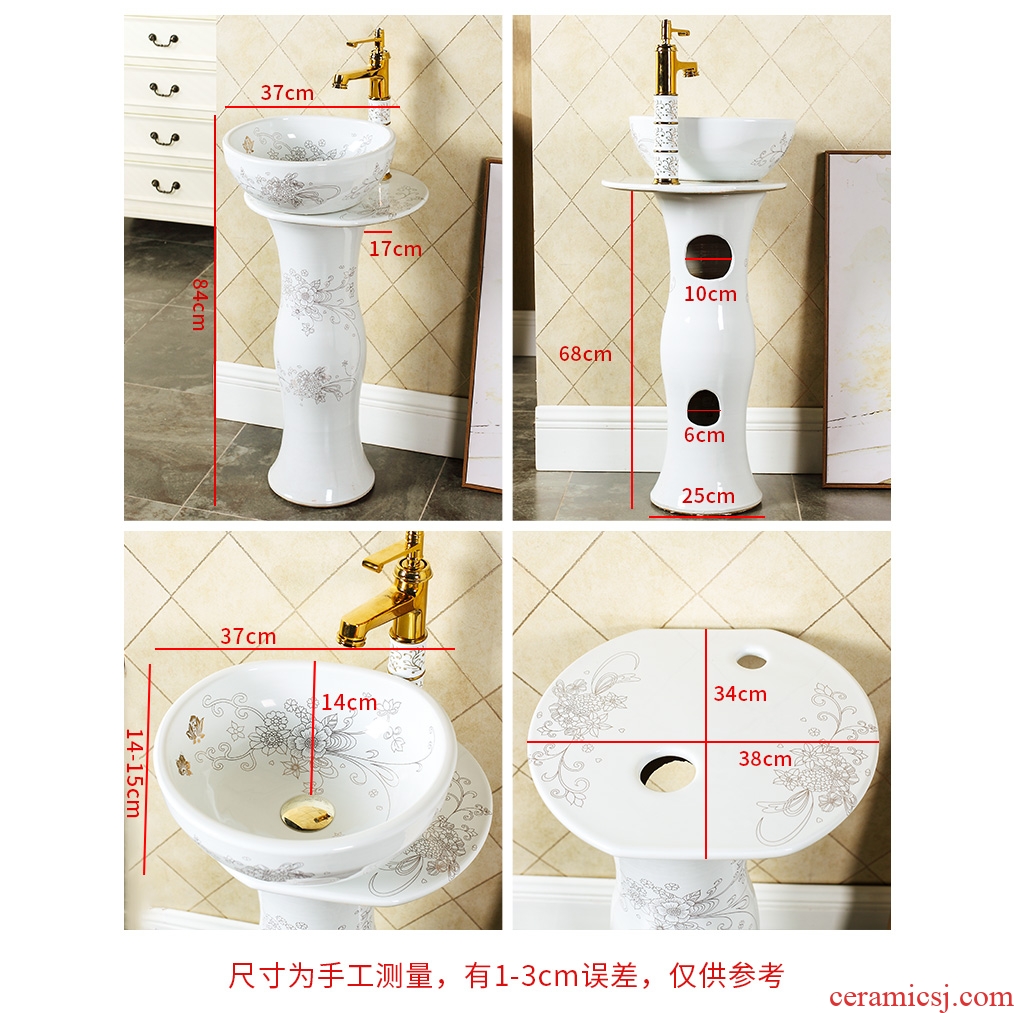 37cm
17cm
84cm

10cm
68cm
6cm
25cm

37cm
14cm
14-15cm

34cm
38cm

尺寸为手工测量，有1-3cm误差，仅供参考

ceramicsj.com