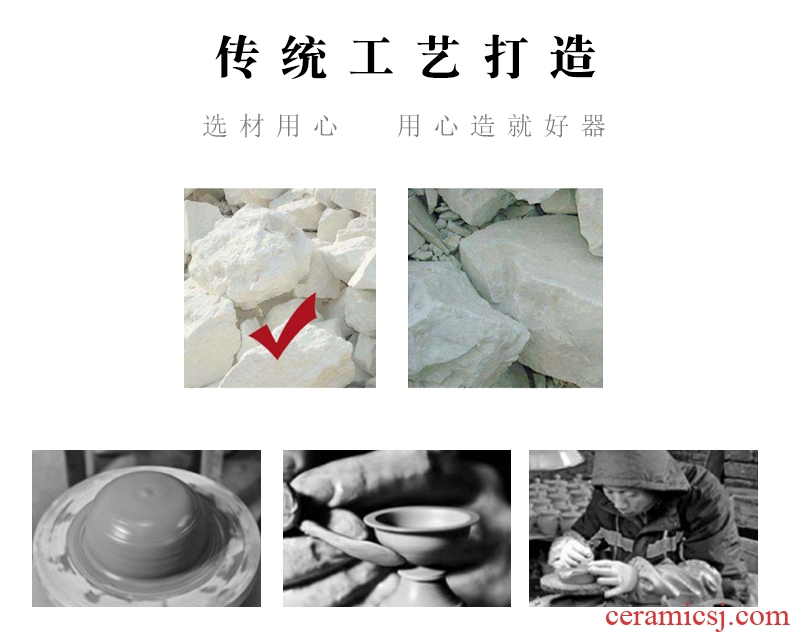 传统工艺打造

选材用心　用心造就好器

ceramicsj.com