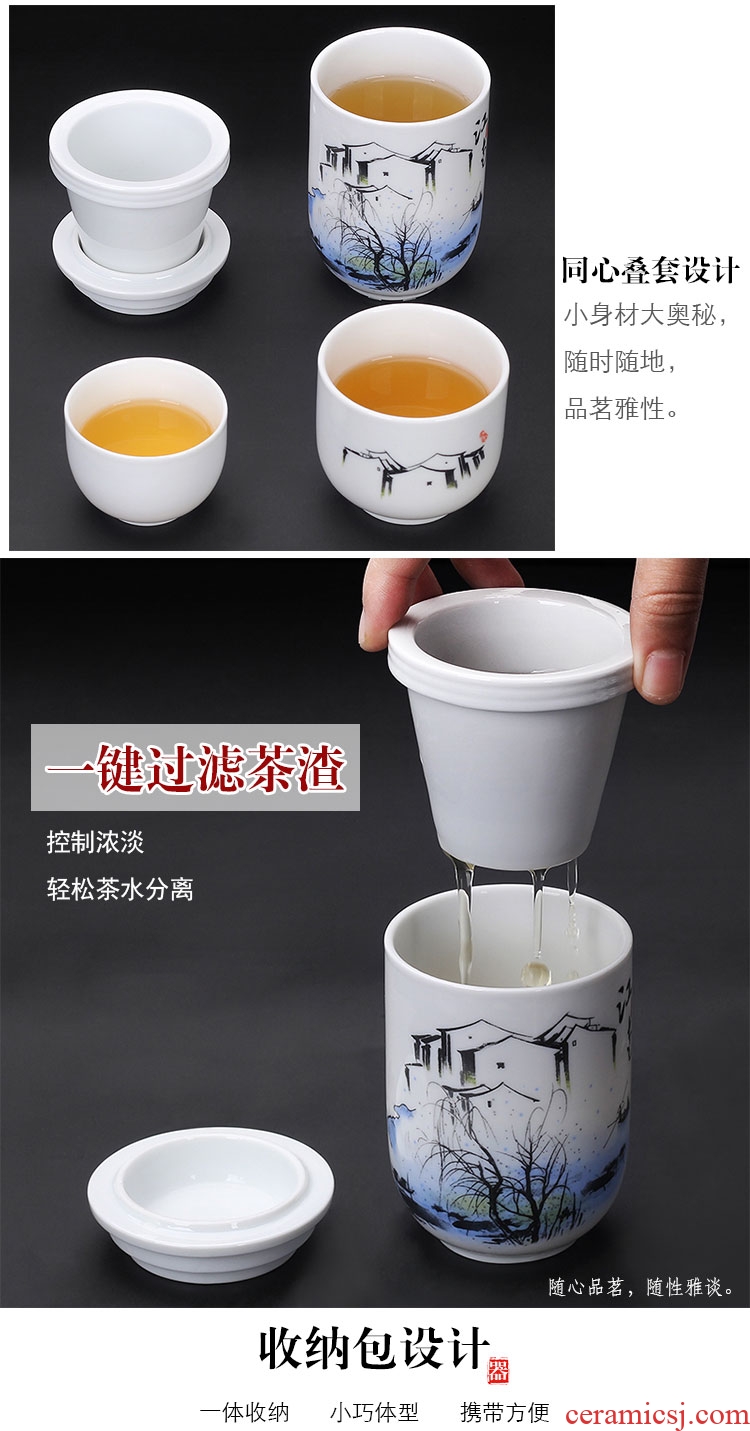 同心叠套设计

小身材大奥秘，

随时随地，

品茗雅性。

一键过滤茶渣

控制浓淡

轻松茶水分离

随心品茗，随性雅谈。

收纳包设计

器

一体收纳　小巧体型　携带方便

ceramicsj.com