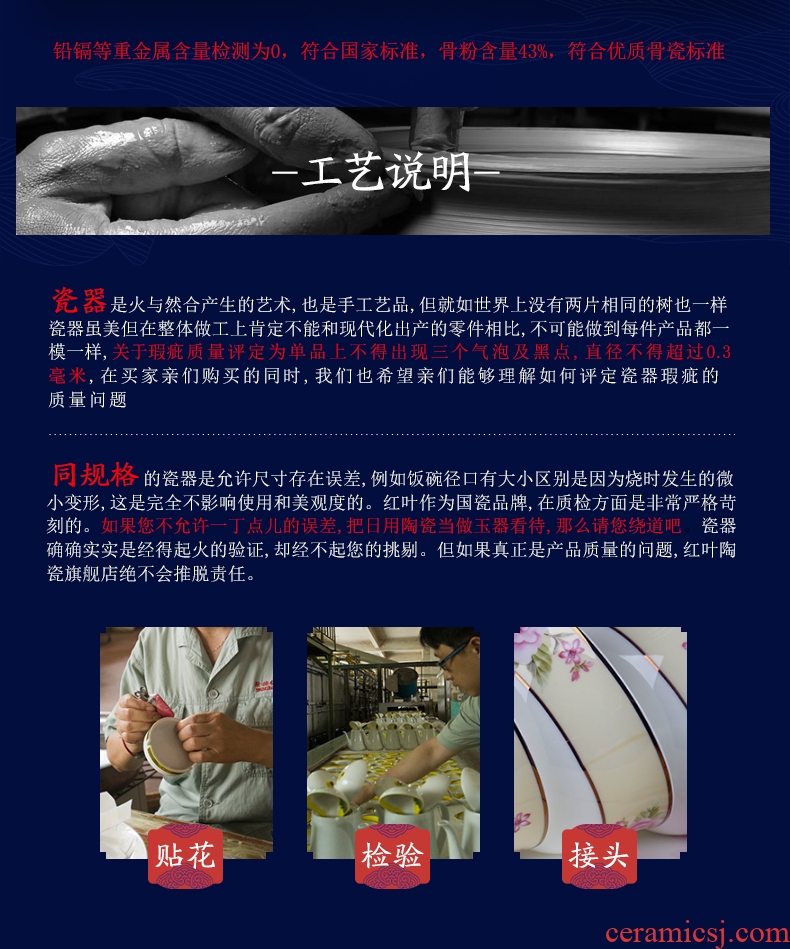 铅镉等重金属含量检测为0，符合国家标准，骨粉含量43%，符合优质骨瓷标准

—工艺说明—

瓷器是火与然合产生的艺术，也是手工艺品，但就如世界上没有两片相同的树也一样瓷器虽美但在整体做工上肯定不能和现代化出产的零件相比，不可能做到每件产品都一模一样，关于瑕疵质量评定为单品上不得出现三个气泡及黑点，直径不得超过0.3毫米，在买家亲们购买的同时，我们也希望亲们能够理解如何评定瓷器瑕疵的质量问题

同规格的瓷器是允许尺寸存在误差，例如饭碗径口有大小区别是因为烧时发生的微小变形，这是完全不影响使用和美观度的。红叶作为国瓷品牌，在质检方面是非常严格苛刻的。如果您不允许一丁点儿的误差，把日用陶瓷当做玉器看待，那么请您绕道吧 瓷器确确实实是经得起火的验证，却经不起您的挑剔。但如果真正是产品质量的问题，红叶陶瓷旗舰店绝不会推脱责任。

贴花

检验

接头

ceramicsj.com