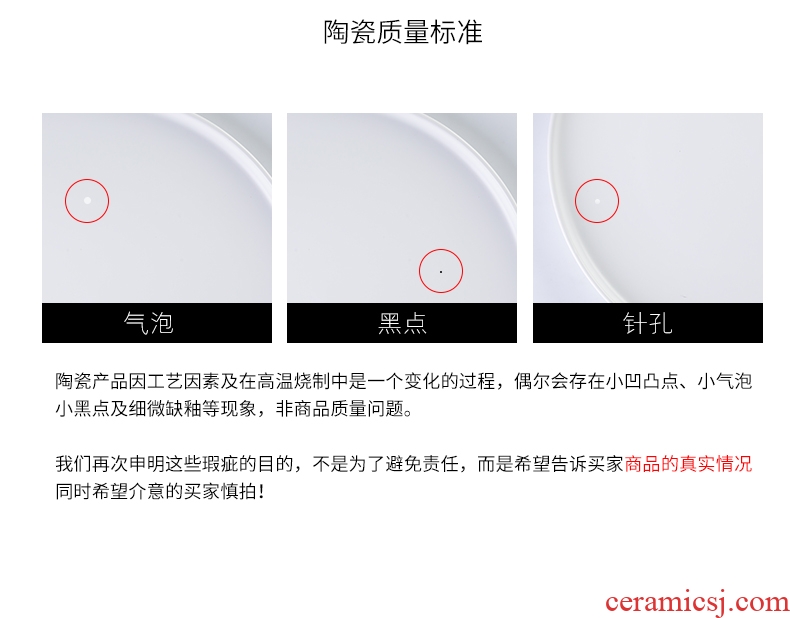 陶瓷质量标准

气泡

黑点

针孔

陶瓷产品因工艺因素及在高温烧制中是一个变化的过程，偶尔会存在小凹凸点、小气泡小黑点及细微缺釉等现象，非商品质量问题。

我们再次申明这些瑕疵的目的，不是为了避免责任，而是希望告诉买家商品的真实情况同时希望介意的买家慎拍！

ceramicsj.com