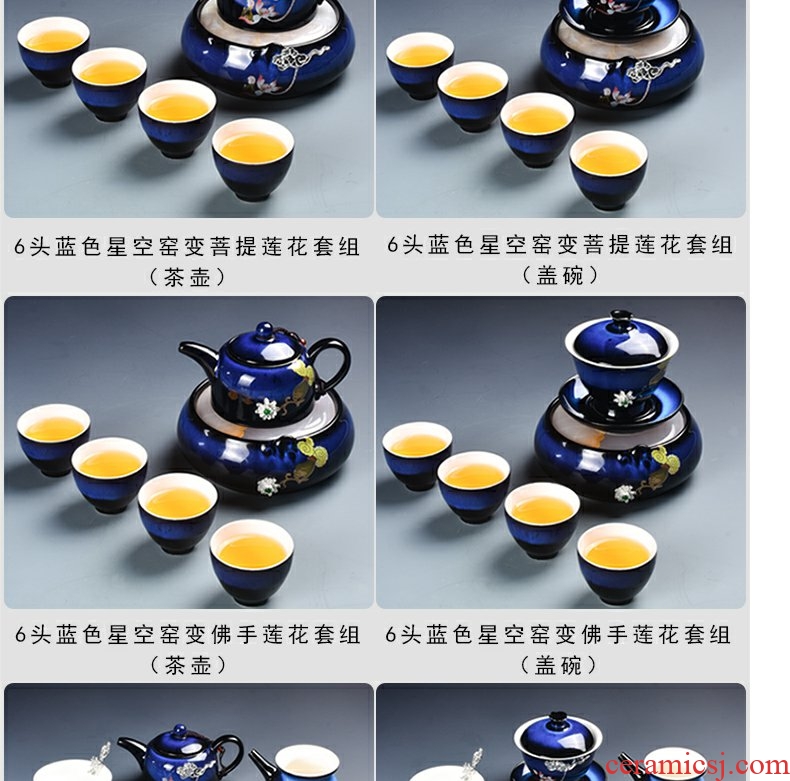 6头蓝色星空窑变菩提莲花套组
（茶壶）

6头蓝色星空窑变菩提莲花套组
（盖碗）

6头蓝色星空窑变佛手莲花套组
（茶壶）

6头蓝色星空窑变佛手莲花套组
（盖碗）

ceramicsj.com