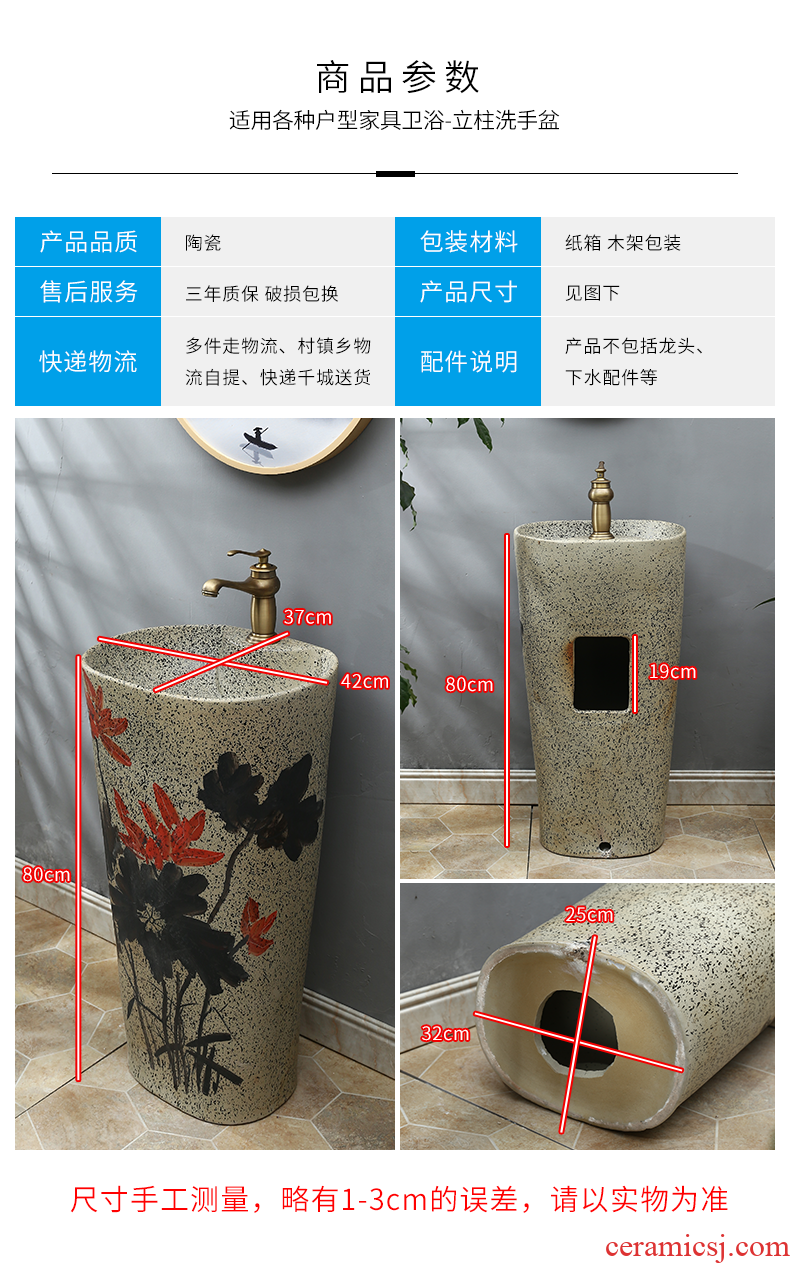 商品参数

适用各种户型家具卫浴-立柱洗手盆

| 产品品质 | 陶瓷 | 包装材料 | 纸箱 木架包装 |
|---|---|---|---|
| 售后服务 | 三年质保 破损包换 | 产品尺寸 | 见图下 |
| 快递物流 | 多件走物流、村镇乡物流自提、快递千城送货 | 配件说明 | 产品不包括龙头、下水配件等 |

37cm
42cm
80cm

80cm
19cm

25cm
32cm

尺寸手工测量，略有1-3cm的误差，请以实物为准

ceramicsj.com