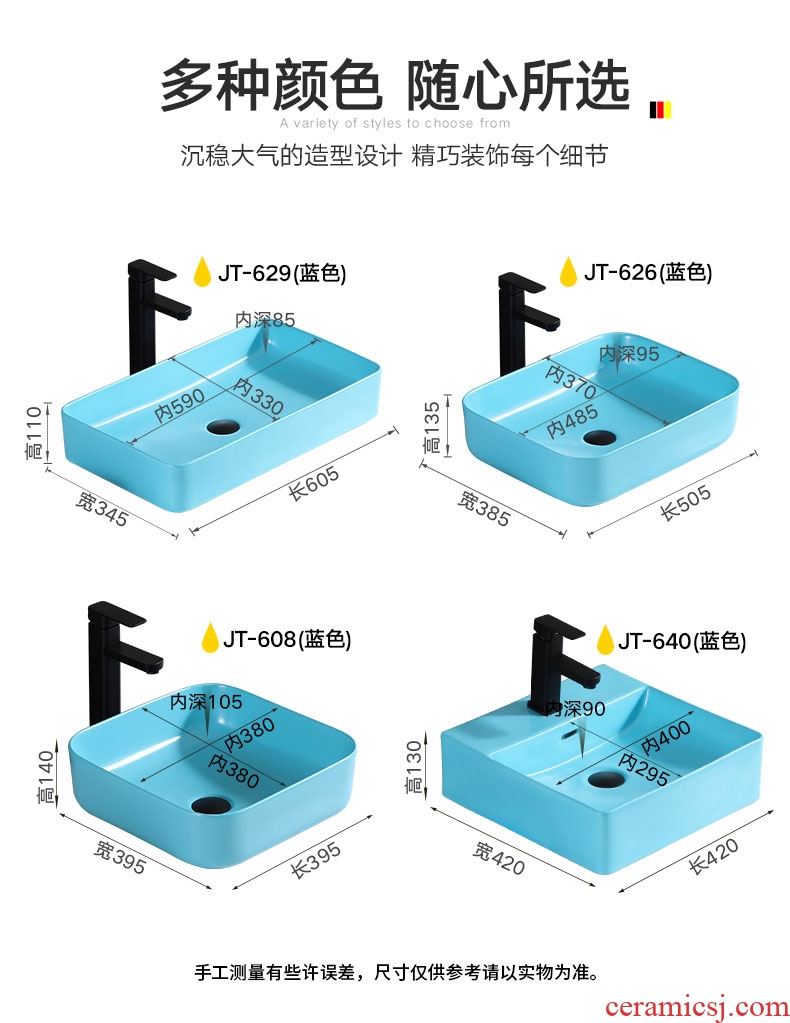 多种颜色 随心所选

A variety of styles to choose from

沉稳大气的造型设计 精巧装饰每个细节

JT-629(蓝色)

内深85

内590

内330

高110

宽345

长605

JT-626(蓝色)

内深95

内370

内485

高135

宽385

长505

JT-608(蓝色)

内深105

内380

内380

高140

宽395

长395

JT-640(蓝色)

内深90

内400

内295

高130

宽420

长420

手工测量有些许误差，尺寸仅供参考请以实物为准。

ceramicsj.com