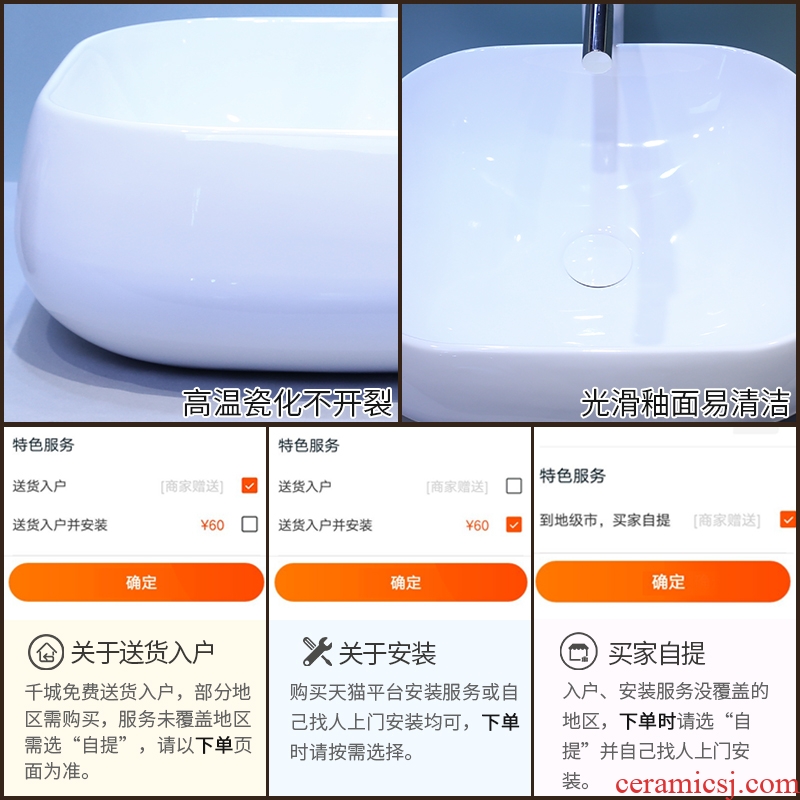 高温瓷化不开裂

光滑釉面易清洁

特色服务

送货入户 [商家赠送]

送货入户并安装 ¥60

确定

关于送货入户

千城免费送货入户，部分地区需购买，服务未覆盖地区需选“自提”，请以下单页面为准。

特色服务

送货入户 [商家赠送]

送货入户并安装 ¥60

确定

关于安装

购买天猫平台安装服务或自己找人上门安装均可，下单时请按需选择。

特色服务

到地级市，买家自提 [商家赠送]

确定

买家自提

入户、安装服务没覆盖的地区，下单时请选“自提”并自己找人上门安装。

ceramicsj.com