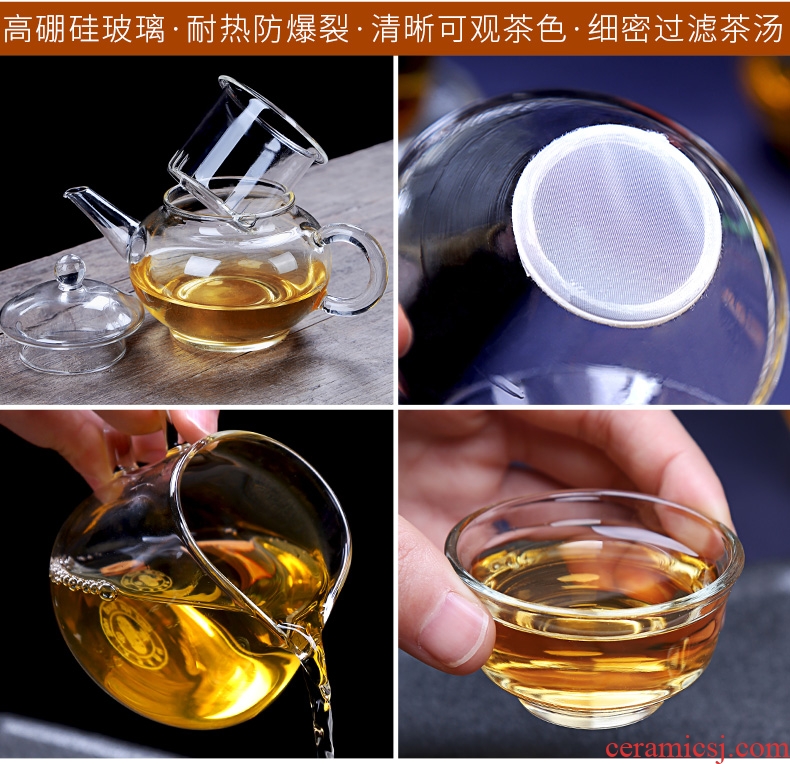 高硼硅玻璃·耐热防爆裂·清晰可观茶色·细密过滤茶汤

ceramicsj.com