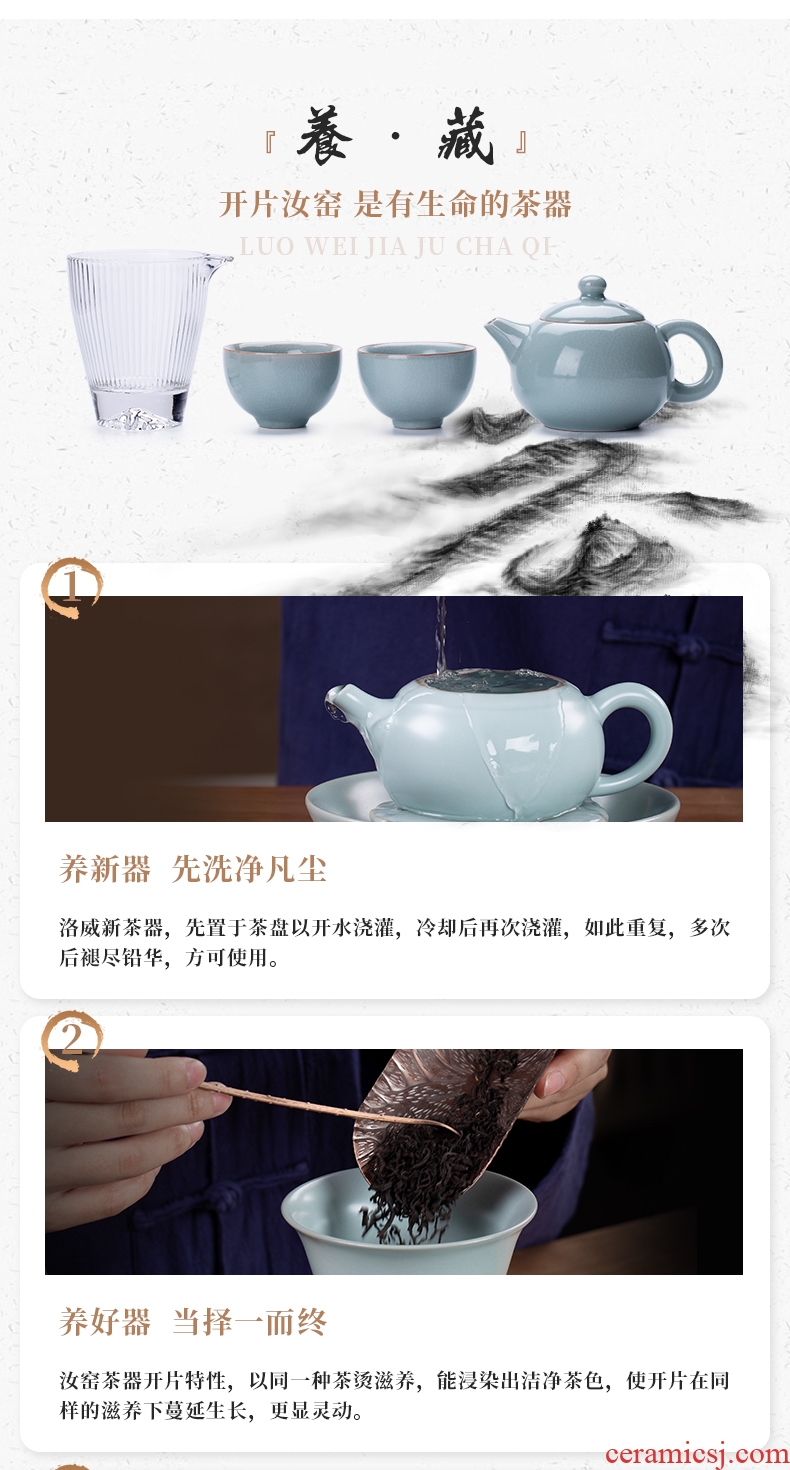 『養 · 藏』

开片汝窑 是有生命的茶器

LUO WEI JIA JU CHA QI

1

养新器 先洗净凡尘

洛威新茶器，先置于茶盘以开水浇灌，冷却后再次浇灌，如此重复，多次后褪尽铅华，方可使用。

2

养好器 当择一而终

汝窑茶器开片特性，以同一种茶烫滋养，能浸染出洁净茶色，使开片在同样的滋养下蔓延生长，更显灵动。

ceramicsj.com