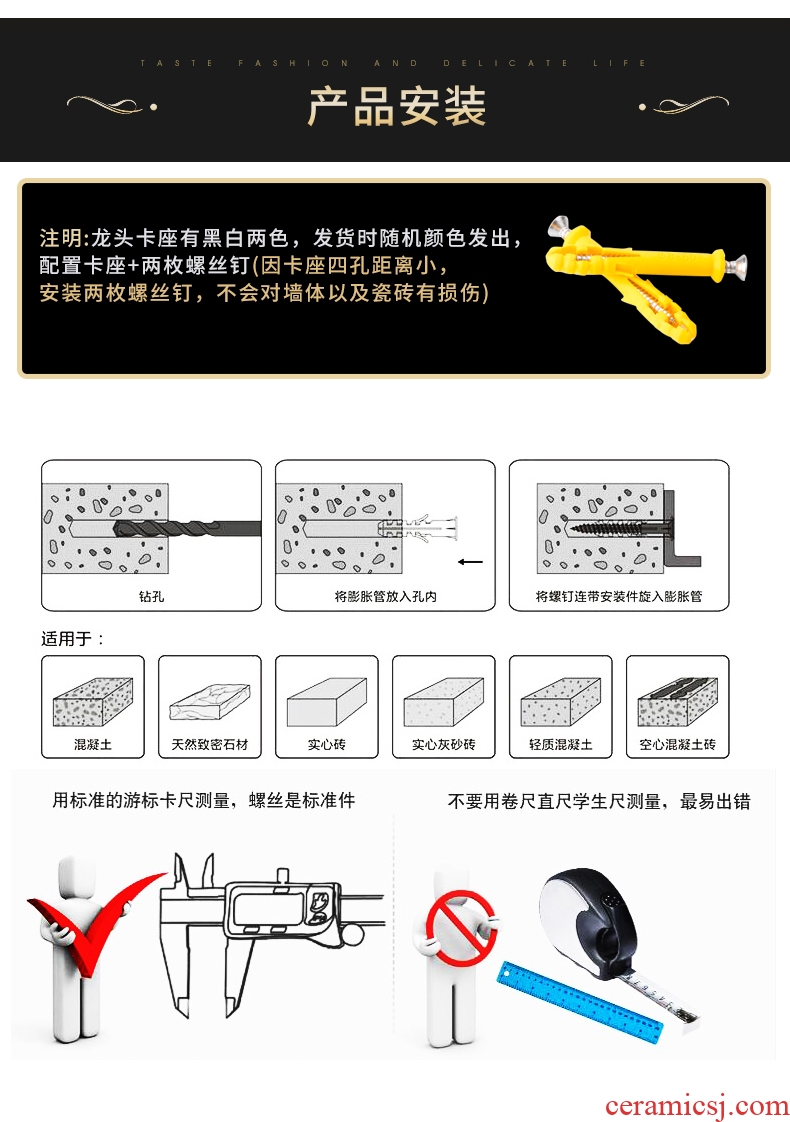 TASTE FASHION AND DELICATE LIFE

产品安装

注明:龙头卡座有黑白两色，发货时随机颜色发出，配置卡座+两枚螺丝钉(因卡座四孔距离小，安装两枚螺丝钉，不会对墙体以及瓷砖有损伤)

钻孔

将膨胀管放入孔内

将螺钉连带安装件旋入膨胀管

适用于：

混凝土

天然致密石材

实心砖

实心灰砂砖

轻质混凝土

空心混凝土砖

用标准的游标卡尺测量，螺丝是标准件

不要用卷尺直尺学生尺测量，最易出错

ceramicsj.com