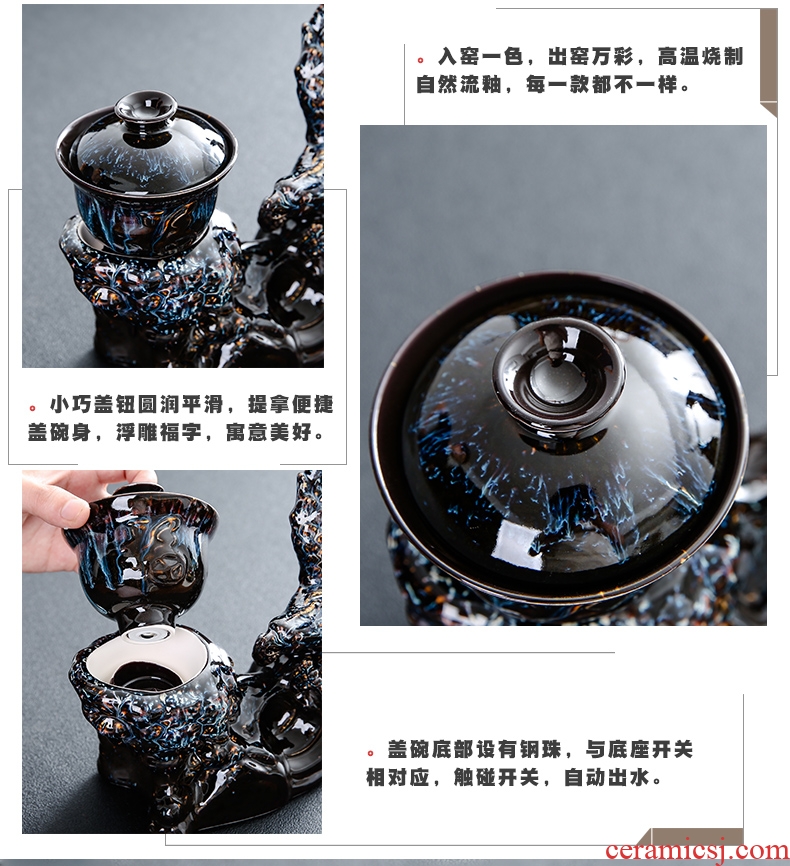 。入窑一色，出窑万彩，高温烧制自然流釉，每一款都不一样。

。小巧盖钮圆润平滑，提拿便捷盖碗身，浮雕福字，寓意美好。

。盖碗底部设有钢珠，与底座开关相对应，触碰开关，自动出水。

ceramicsj.com