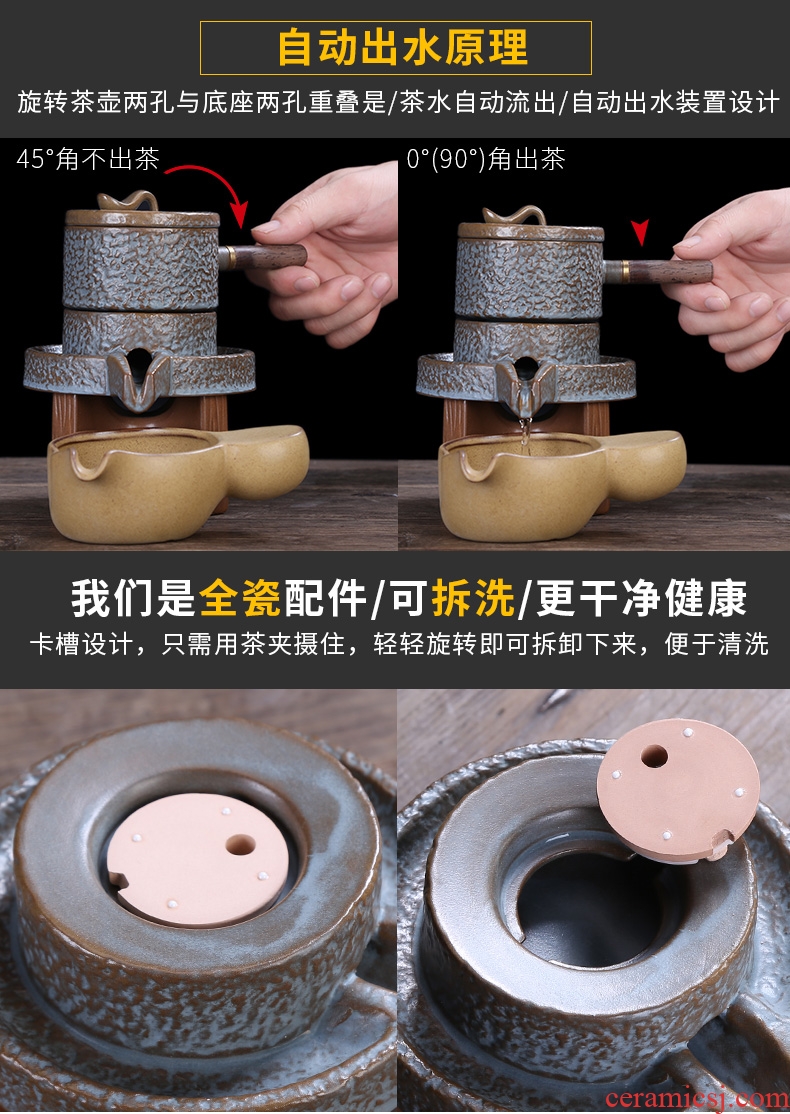 自动出水原理

旋转茶壶两孔与底座两孔重叠是/茶水自动流出/自动出水装置设计

45°角不出茶

0°(90°)角出茶

我们是全瓷配件/可拆洗/更干净健康

卡槽设计，只需用茶夹摄住，轻轻旋转即可拆卸下来，便于清洗

ceramicsj.com