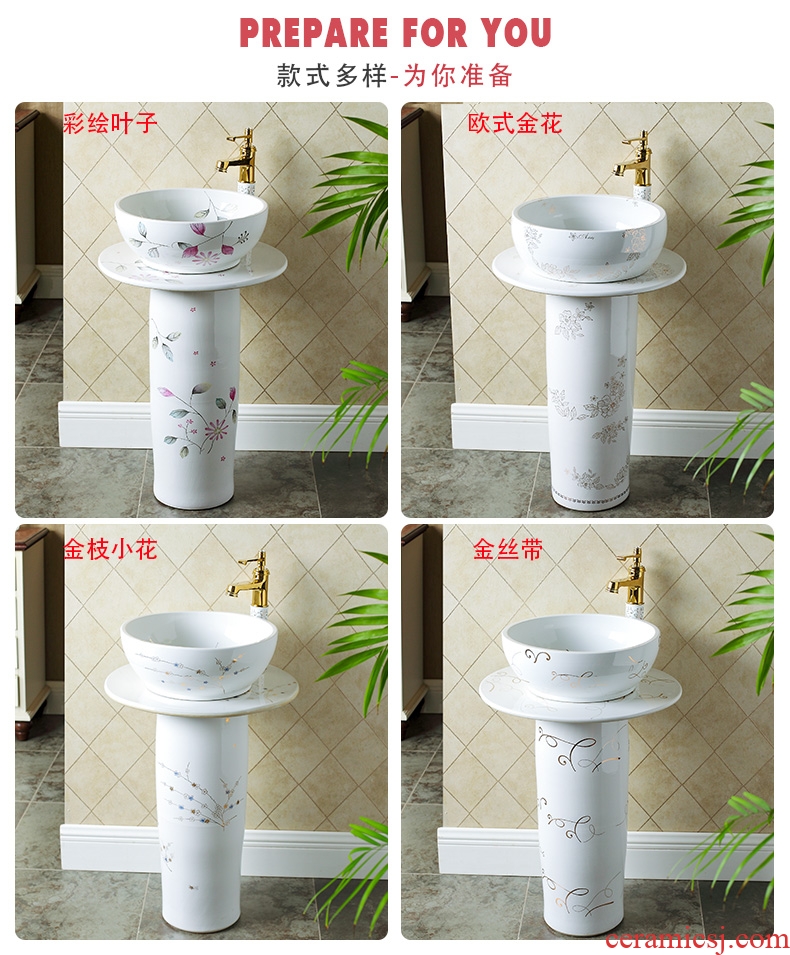 PREPARE FOR YOU

款式多样-为你准备

彩绘叶子

欧式金花

金枝小花

金丝带

ceramicsj.com