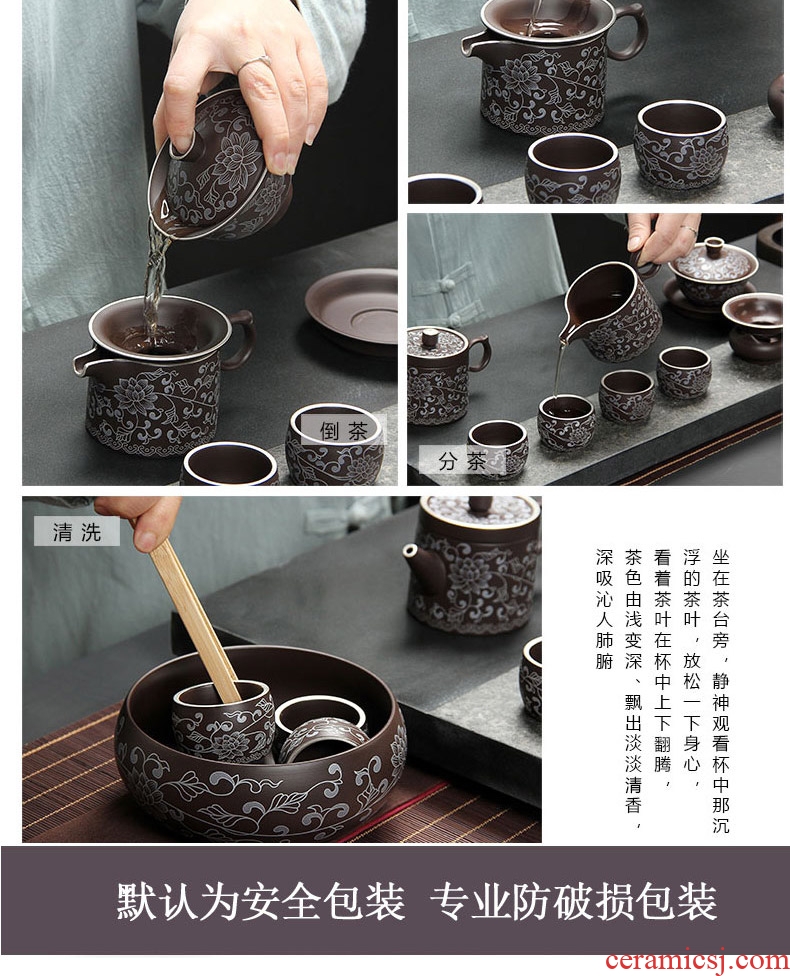 倒茶

分茶

清洗

坐在茶台旁，静神观看杯中那沉浮的茶叶，放松一下身心，看着茶叶在杯中上下翻腾，茶色由浅变深、飘出淡淡清香，深吸沁人肺腑

默认为安全包装 专业防破损包装

ceramicsj.com