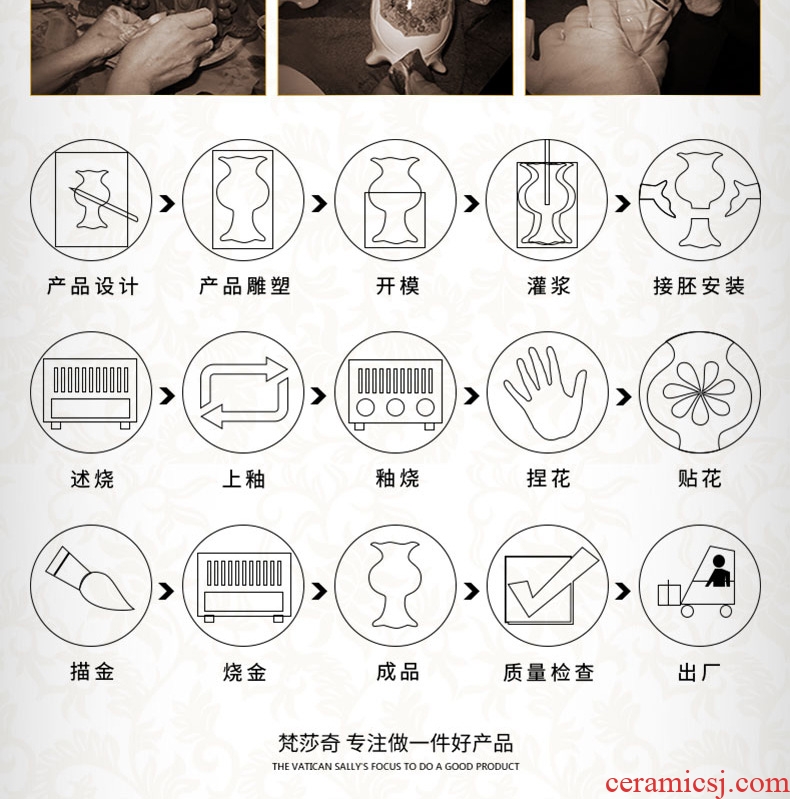 产品设计

产品雕塑

开模

灌浆

接胚安装

述烧

上釉

釉烧

捏花

贴花

描金

烧金

成品

质量检查

出厂

梵莎奇 专注做一件好产品

THE VATICAN SALLY'S FOCUS TO DO A GOOD PRODUCT

ceramicsj.com