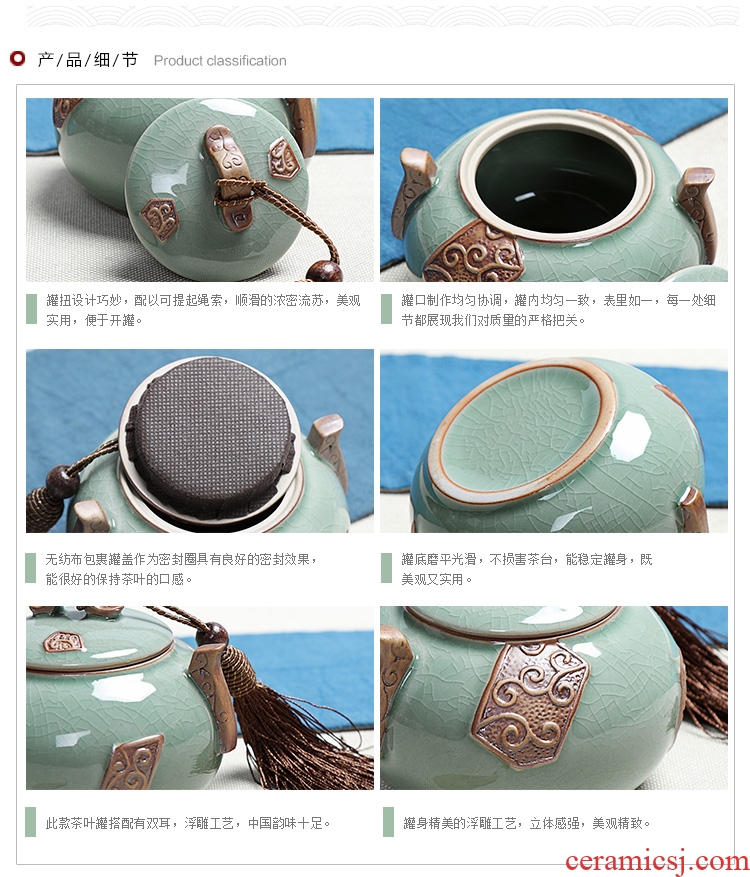 产/品/细/节 Product classification

罐扭设计巧妙，配以可提起绳索，顺滑的浓密流苏，美观实用，便于开罐。

罐口制作均匀协调，罐内均匀一致，表里如一，每一处细节都展现我们对质量的严格把关。

无纺布包裹罐盖作为密封圈具有良好的密封效果，能很好的保持茶叶的口感。

罐底磨平光滑，不损害茶台，能稳定罐身，既美观又实用。

此款茶叶罐搭配有双耳，浮雕工艺，中国韵味十足。

罐身精美的浮雕工艺，立体感强，美观精致。

ceramicsj.com