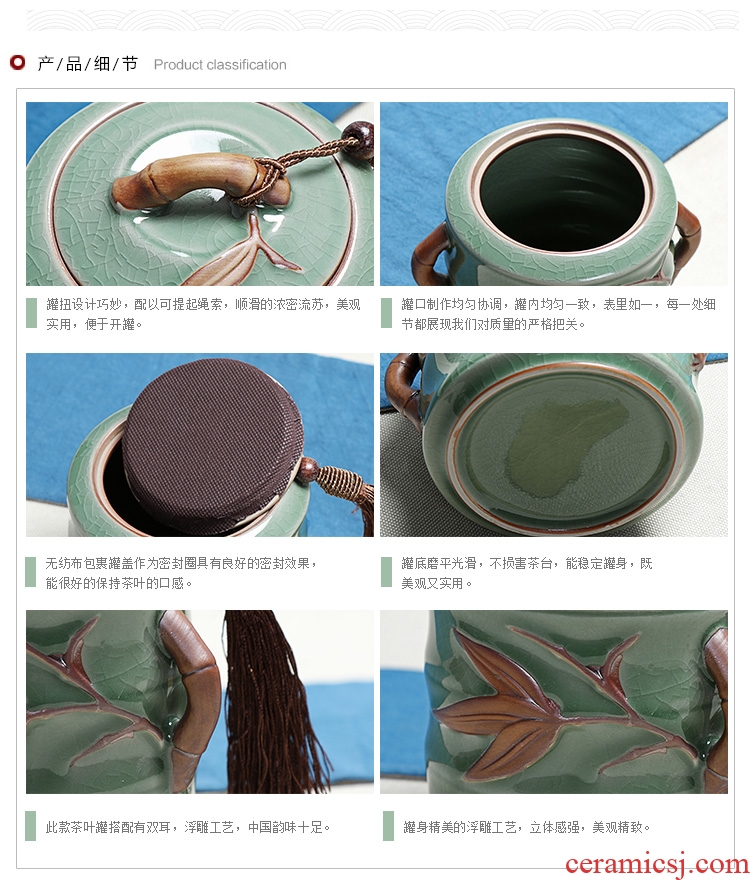 产/品/细/节 Product classification

罐扭设计巧妙，配以可提起绳索，顺滑的浓密流苏，美观实用，便于开罐。

罐口制作均匀协调，罐内均匀一致，表里如一，每一处细节都展现我们对质量的严格把关。

无纺布包裹罐盖作为密封圈具有良好的密封效果，能很好的保持茶叶的口感。

罐底磨平光滑，不损害茶台，能稳定罐身，既美观又实用。

此款茶叶罐搭配有双耳，浮雕工艺，中国韵味十足。

罐身精美的浮雕工艺，立体感强，美观精致。

ceramicsj.com