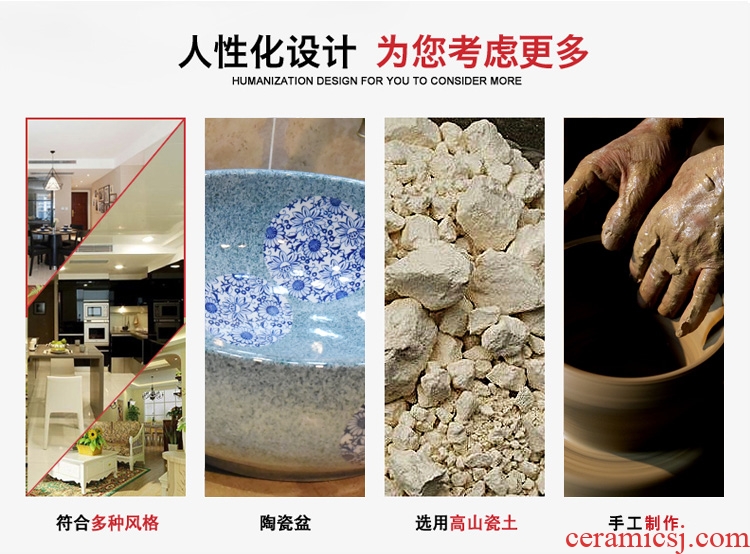 人性化设计 为您考虑更多
HUMANIZATION DESIGN FOR YOU TO CONSIDER MORE

符合多种风格

陶瓷盆

选用高山瓷土

手工制作.

ceramicsj.com