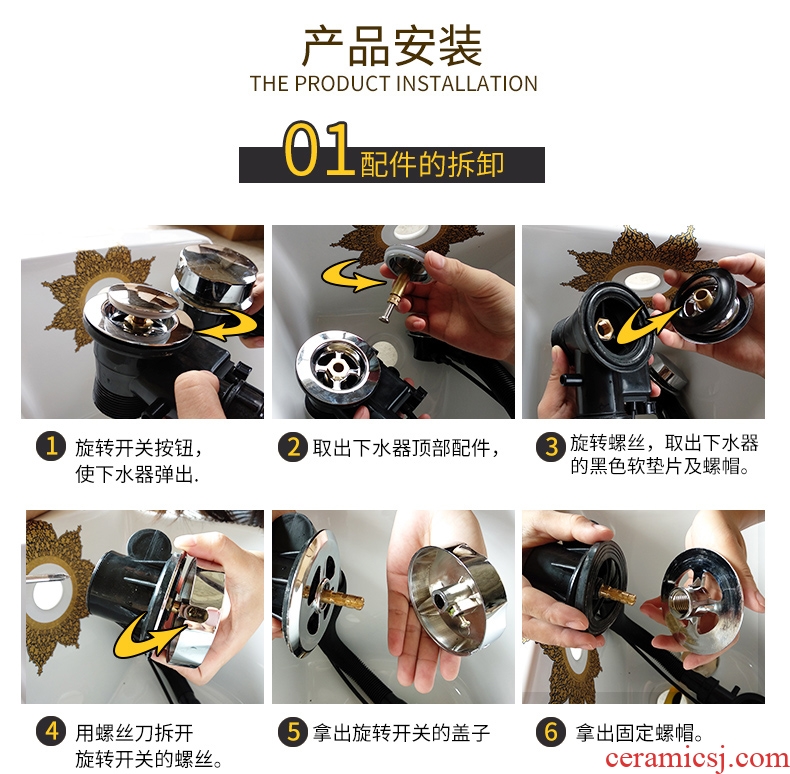 产品安装
THE PRODUCT INSTALLATION

01 配件的拆卸

1 旋转开关按钮，使下水器弹出.

2 取出下水器顶部配件，

3 旋转螺丝，取出下水器的黑色软垫片及螺帽。

4 用螺丝刀拆开旋转开关的螺丝。

5 拿出旋转开关的盖子

6 拿出固定螺帽。

ceramicsj.com