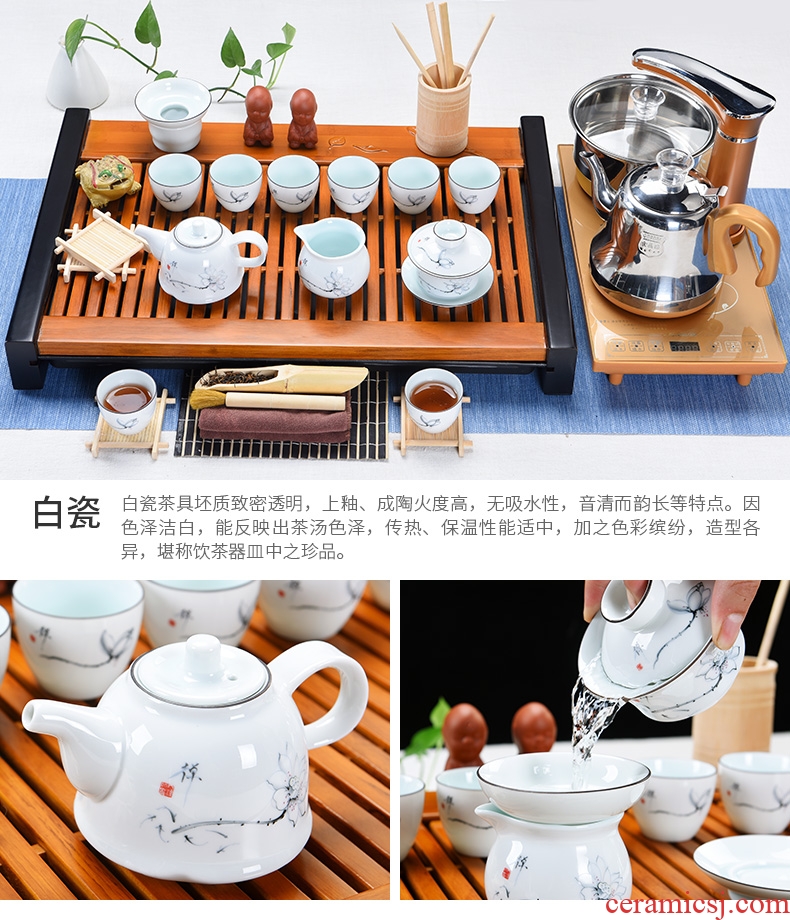 白瓷

白瓷茶具坯质致密透明，上釉、成陶火度高，无吸水性，音清而韵长等特点。因色泽洁白，能反映出茶汤色泽，传热、保温性能适中，加之色彩缤纷，造型各异，堪称饮茶器皿中之珍品。

ceramicsj.com