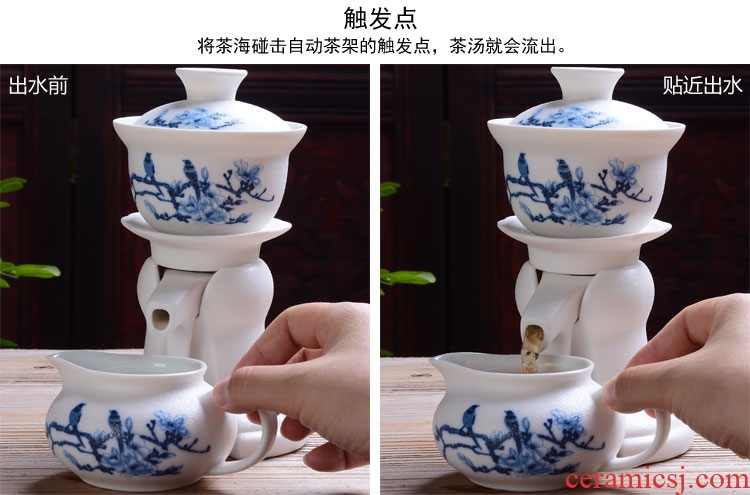 触发点

将茶海碰击自动茶架的触发点，茶汤就会流出。

出水前

贴近出水

ceramicsj.com