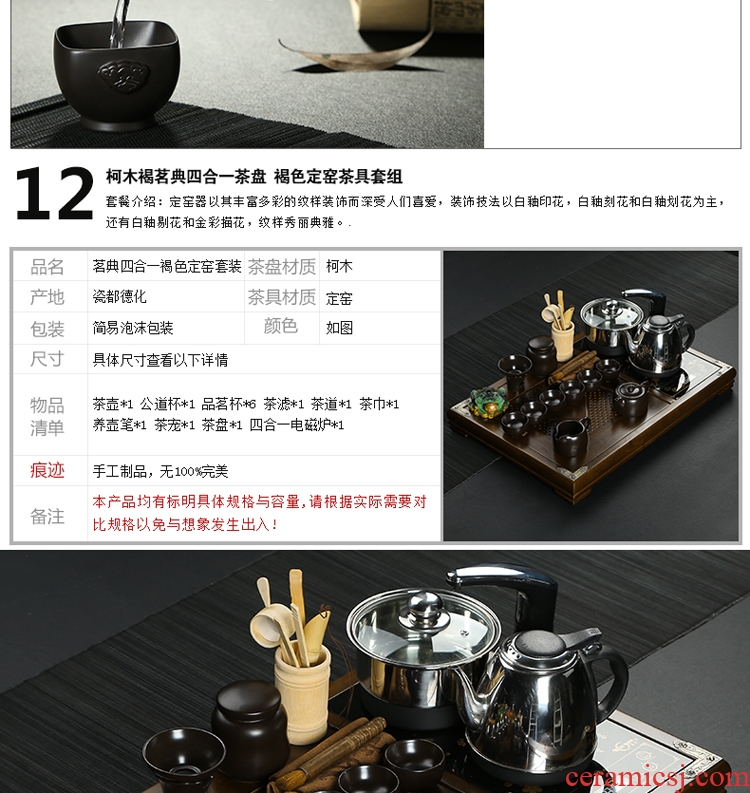 12 柯木褐茗典四合一茶盘 褐色定窑茶具套组

套餐介绍：定窑器以其丰富多彩的纹样装饰而深受人们喜爱，装饰技法以白釉印花，白釉刻花和白釉划花为主，还有白釉剔花和金彩描花，纹样秀丽典雅。.

| 品名 | 茗典四合一褐色定窑套装 | 茶盘材质 | 柯木 |
|---|---|---|---|
| 产地 | 瓷都德化 | 茶具材质 | 定窑 |
| 包装 | 简易泡沫包装 | 颜色 | 如图 |
| 尺寸 | 具体尺寸查看以下详情 | | |
| 物品清单 | 茶壶*1 公道杯*1 品茗杯*6 茶滤*1 茶道*1 茶巾*1 养壶笔*1 茶宠*1 茶盘*1 四合一电磁炉*1 | | |
| 痕迹 | 手工制品，无100%完美 | | |
| 备注 | 本产品均有标明具体规格与容量，请根据实际需要对比规格以免与想象发生出入！ | | |

ceramicsj.com