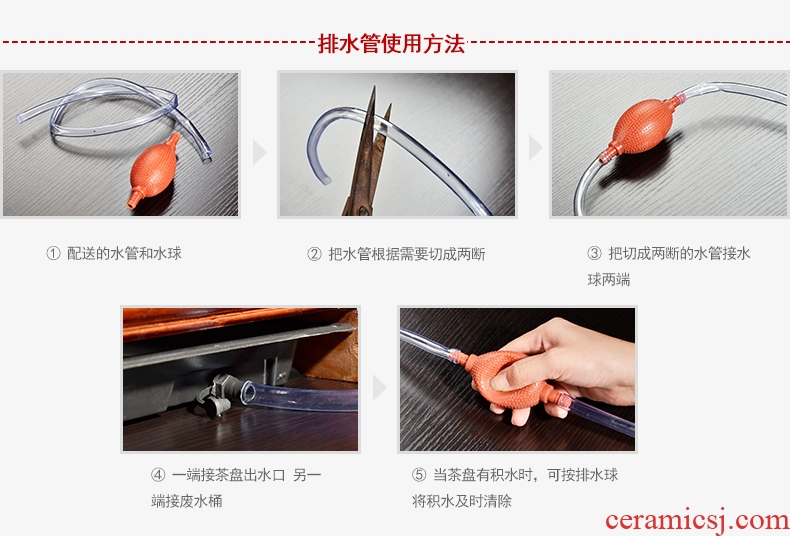 排水管使用方法

① 配送的水管和水球

② 把水管根据需要切成两断

③ 把切成两断的水管接水球两端

④ 一端接茶盘出水口 另一端接废水桶

⑤ 当茶盘有积水时，可按排水球将积水及时清除

ceramicsj.com