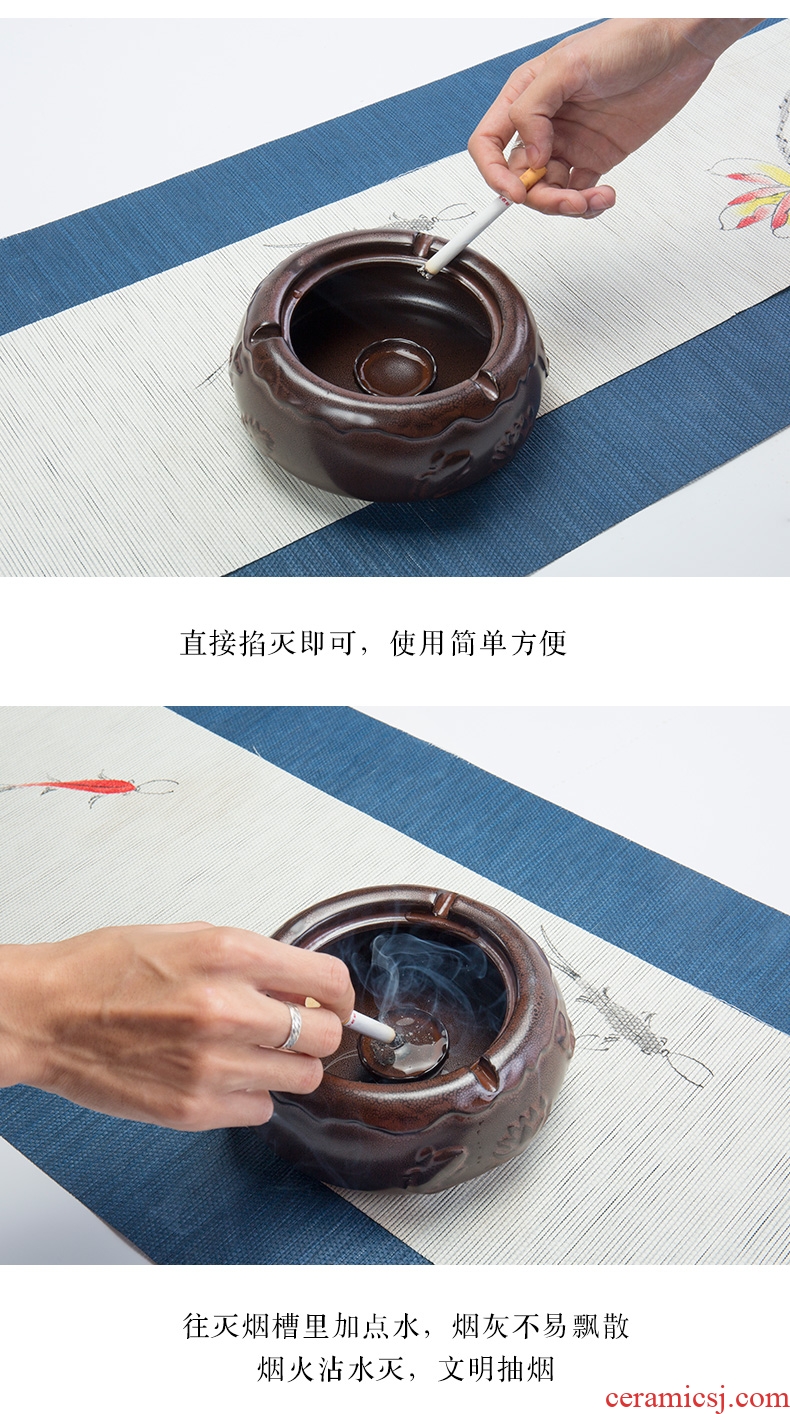 直接掐灭即可，使用简单方便

往灭烟槽里加点水，烟灰不易飘散
烟火沾水灭，文明抽烟

ceramicsj.com