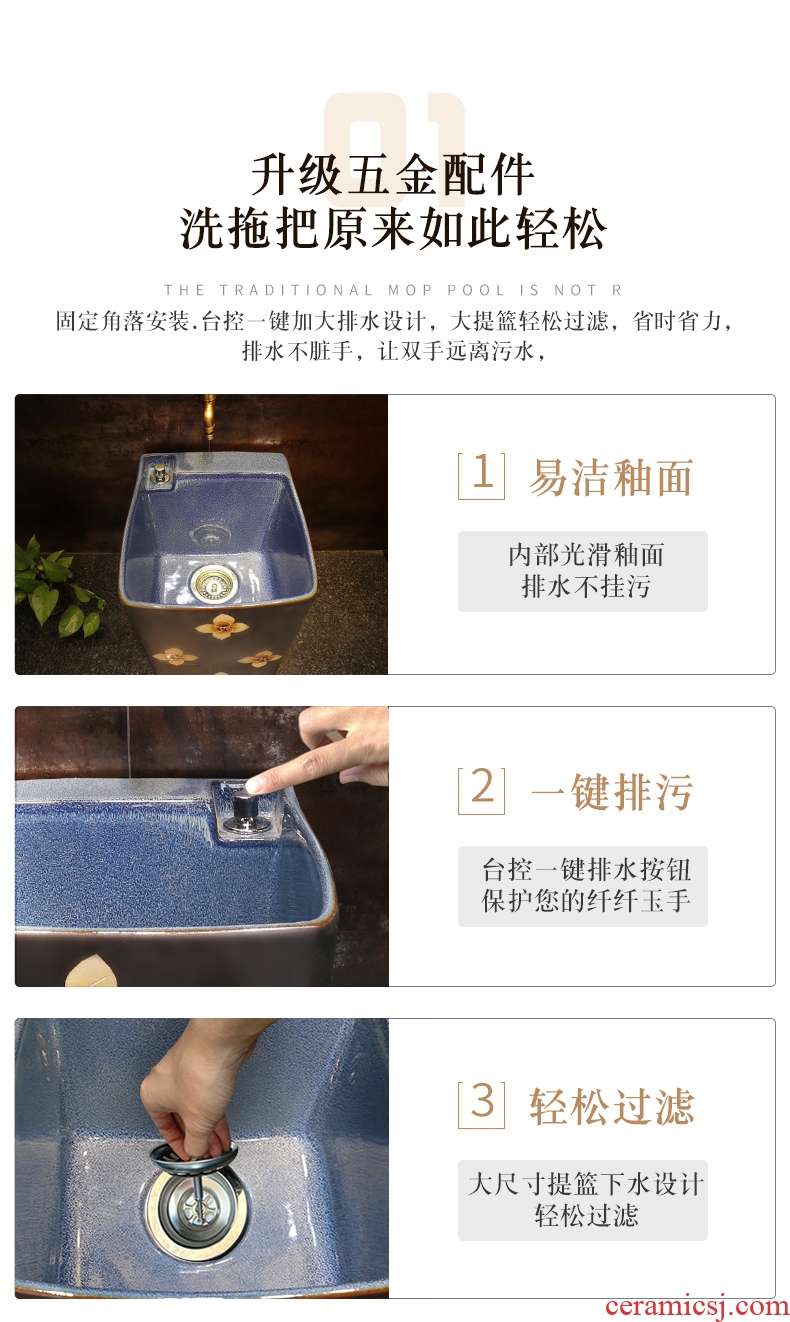 01

升级五金配件
洗拖把原来如此轻松

THE TRADITIONAL MOP POOL IS NOT R

固定角落安装.台控一键加大排水设计，大提篮轻松过滤，省时省力，排水不脏手，让双手远离污水，

1 易洁釉面

内部光滑釉面
排水不挂污

2 一键排污

台控一键排水按钮
保护您的纤纤玉手

3 轻松过滤

大尺寸提篮下水设计
轻松过滤

ceramicsj.com