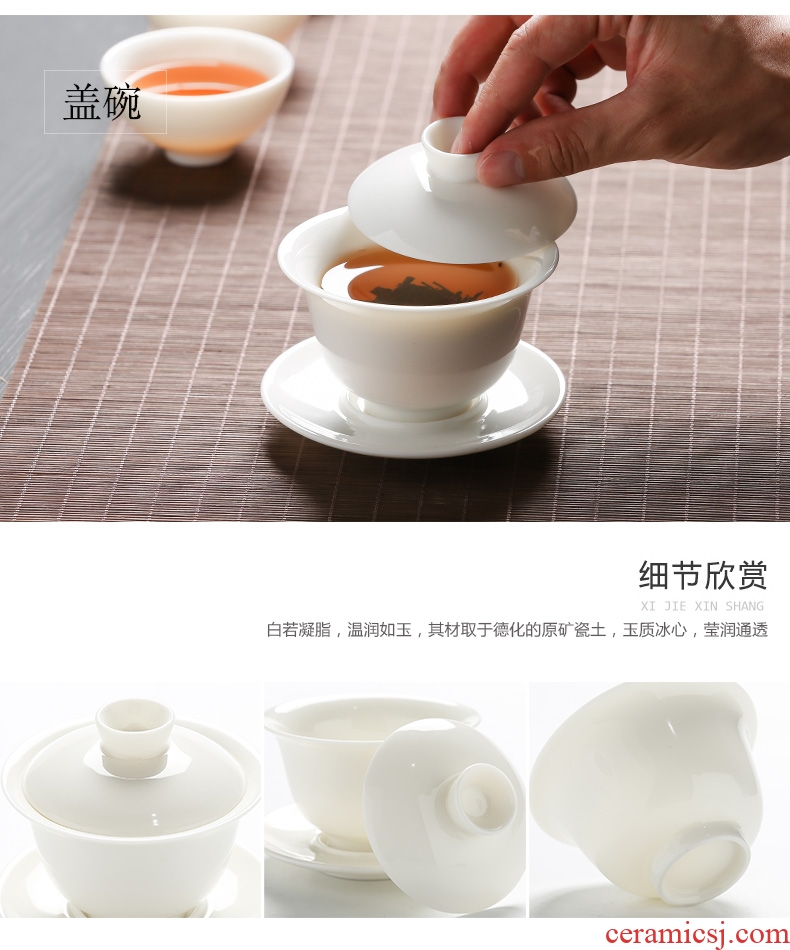 盖碗

细节欣赏

XI JIE XIN SHANG

白若凝脂，温润如玉，其材取于德化的原矿瓷土，玉质冰心，莹润通透

ceramicsj.com