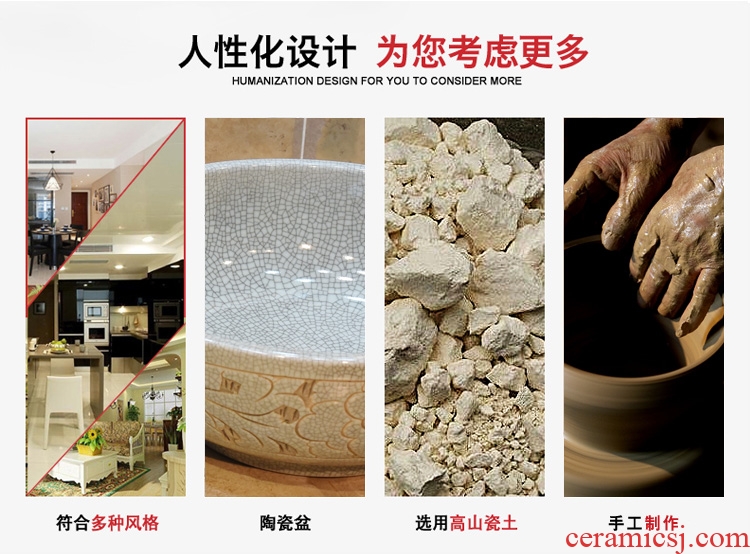 人性化设计 为您考虑更多
HUMANIZATION DESIGN FOR YOU TO CONSIDER MORE

符合多种风格

陶瓷盆

选用高山瓷土

手工制作.

ceramicsj.com