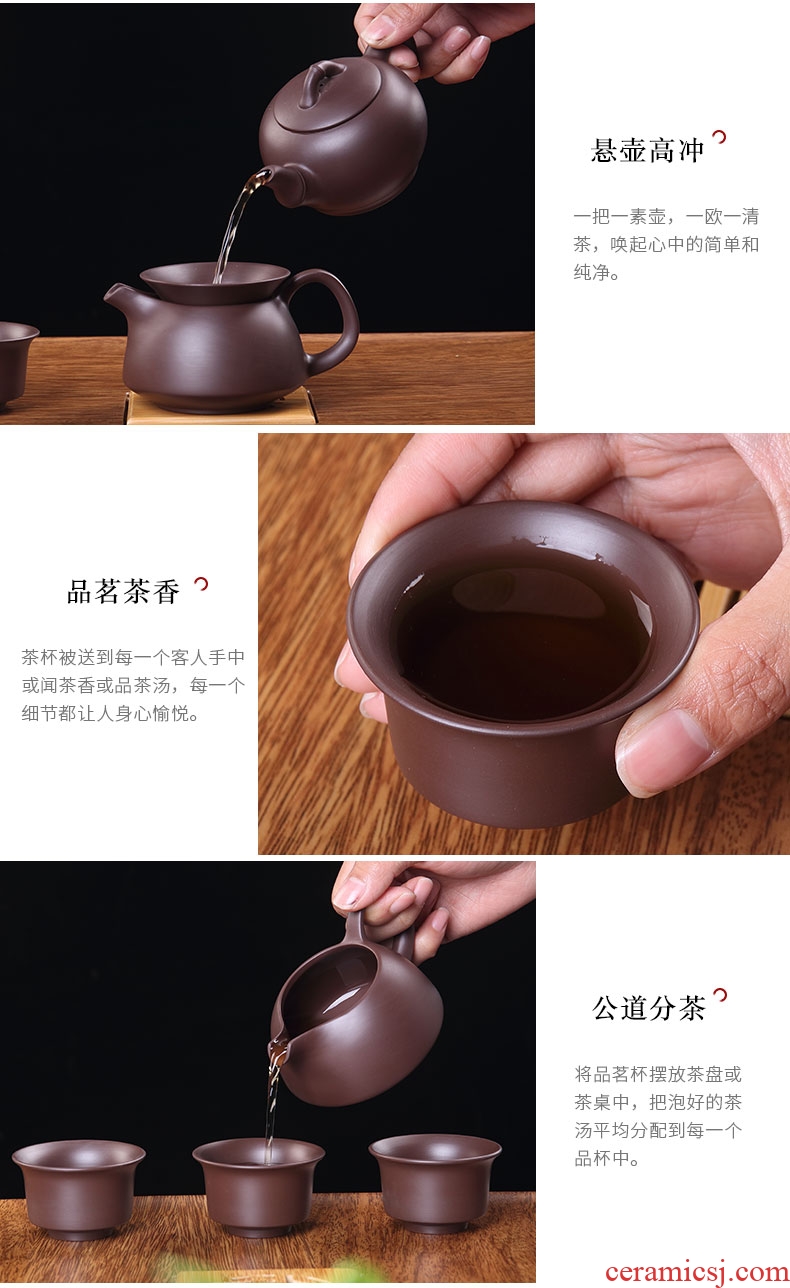 悬壶高冲

一把一素壶，一欧一清茶，唤起心中的简单和纯净。

品茗茶香

茶杯被送到每一个客人手中或闻茶香或品茶汤，每一个细节都让人身心愉悦。

公道分茶

将品茗杯摆放茶盘或茶桌中，把泡好的茶汤平均分配到每一个品杯中。

ceramicsj.com