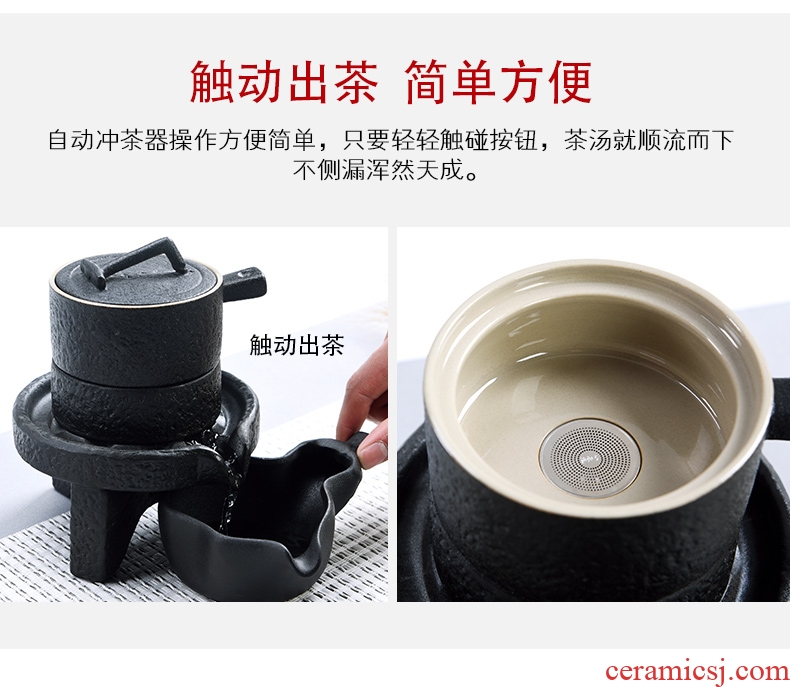 触动出茶 简单方便

自动冲茶器操作方便简单，只要轻轻触碰按钮，茶汤就顺流而下不侧漏浑然天成。

触动出茶

ceramicsj.com