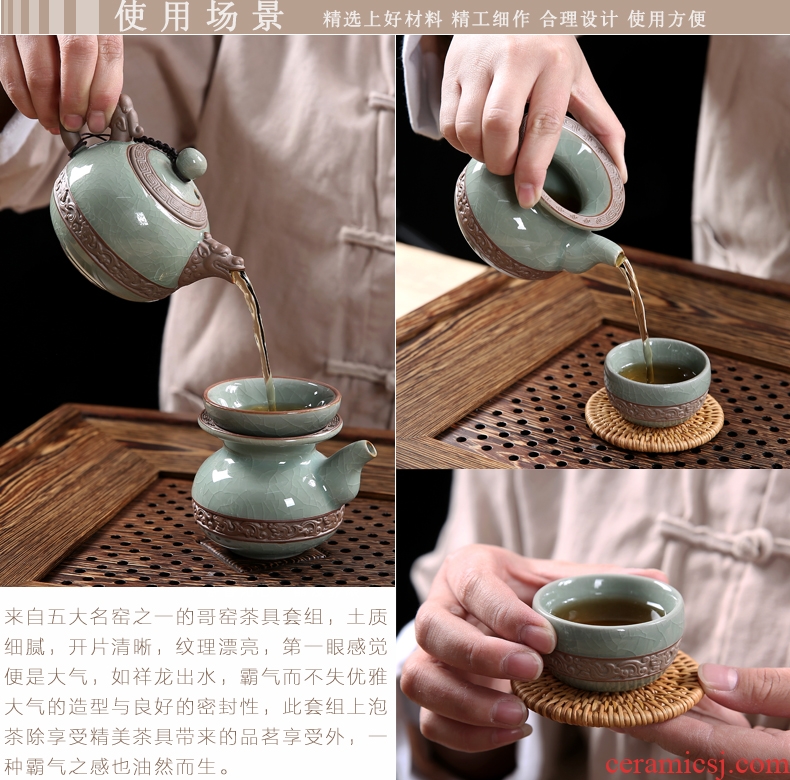 使用场景 精选上好材料 精工细作 合理设计 使用方便

来自五大名窑之一的哥窑茶具套组，土质细腻，开片清晰，纹理漂亮，第一眼感觉便是大气，如祥龙出水，霸气而不失优雅大气的造型与良好的密封性，此套组上泡茶除享受精美茶具带来的品茗享受外，一种霸气之感也油然而生。

ceramicsj.com